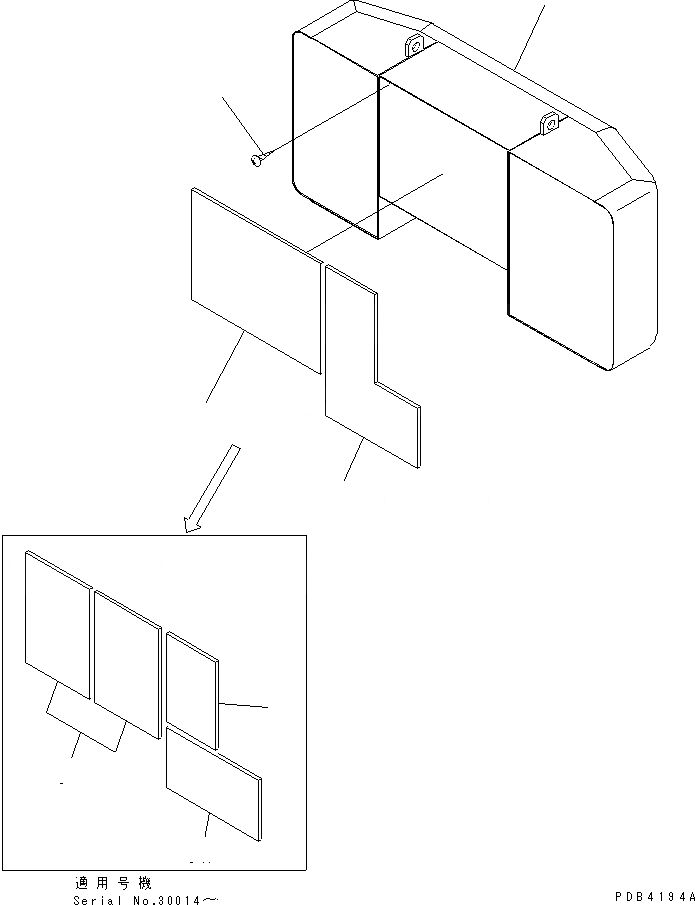 適用号機
Serial No.30014～

PDB4194A