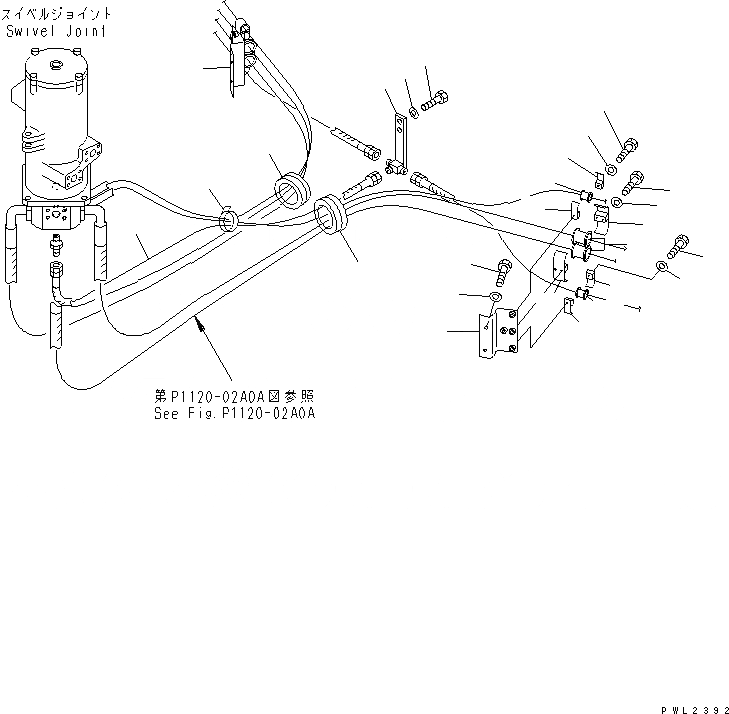 スイベルジョイント
Swivel Joint

第P1120-02A0A図参照
See Fig.P1120-02A0A

PWL2392