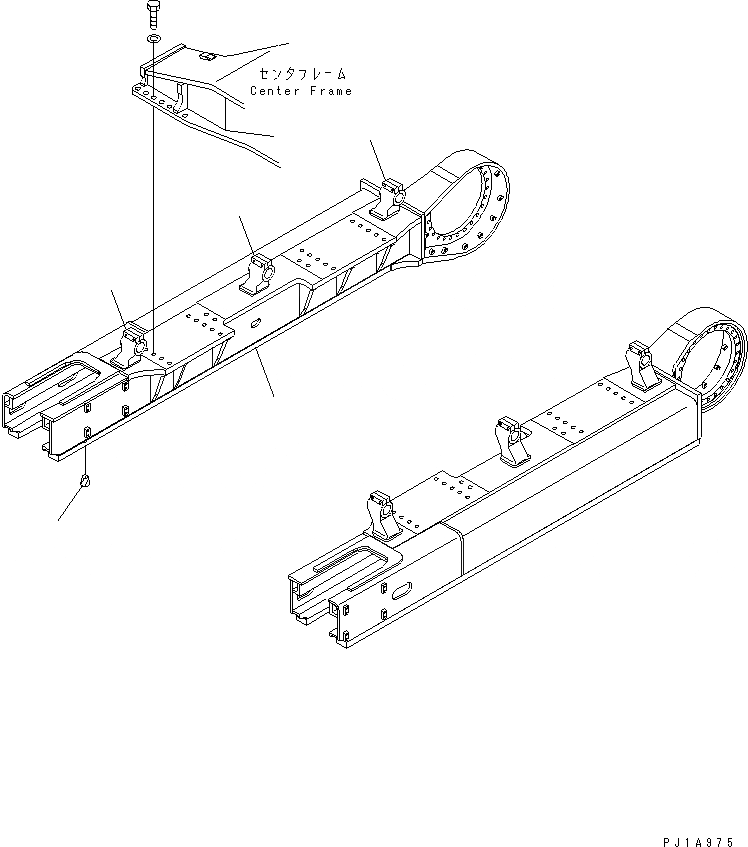 センタフレーム
Center Frame

PJ1A975