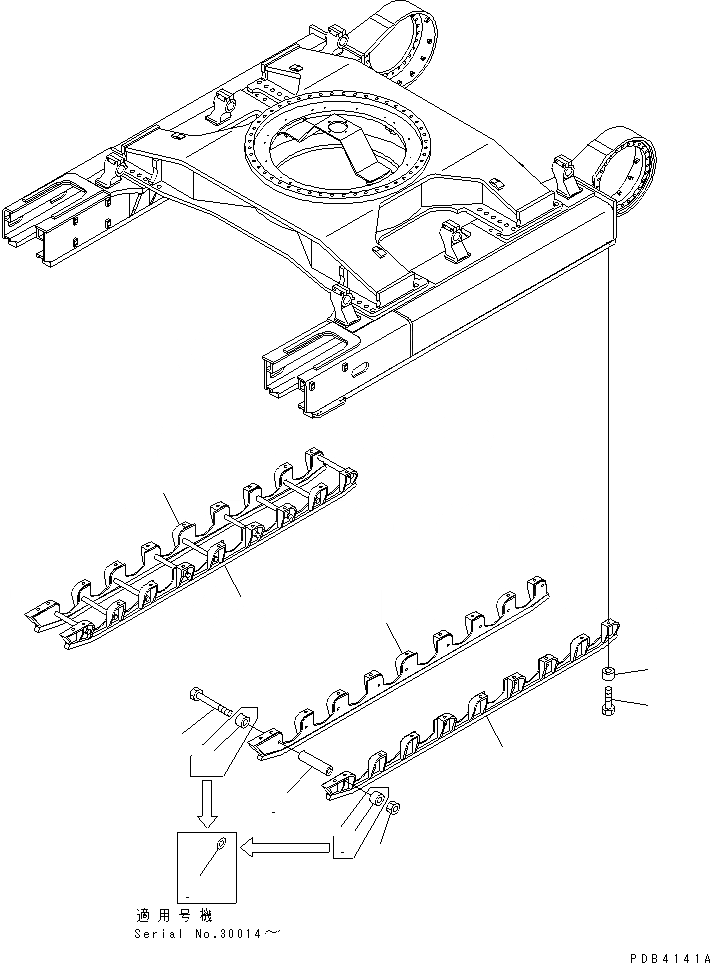 適用号機
Serial No.30014～

PDB4141A