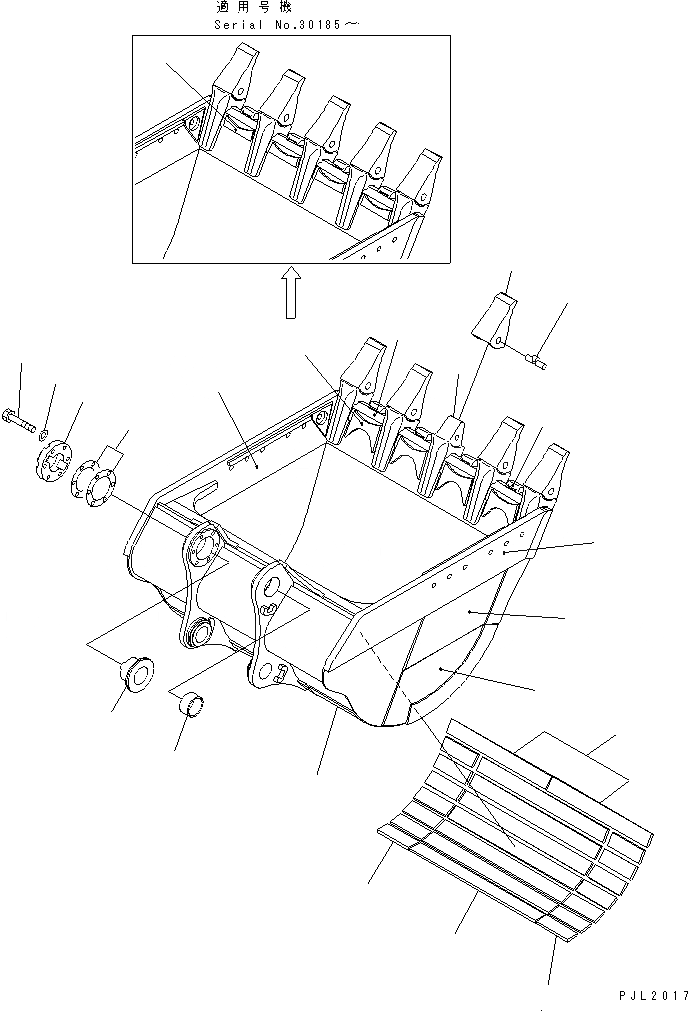 適用号機
Serial No.30185～

PJL2017