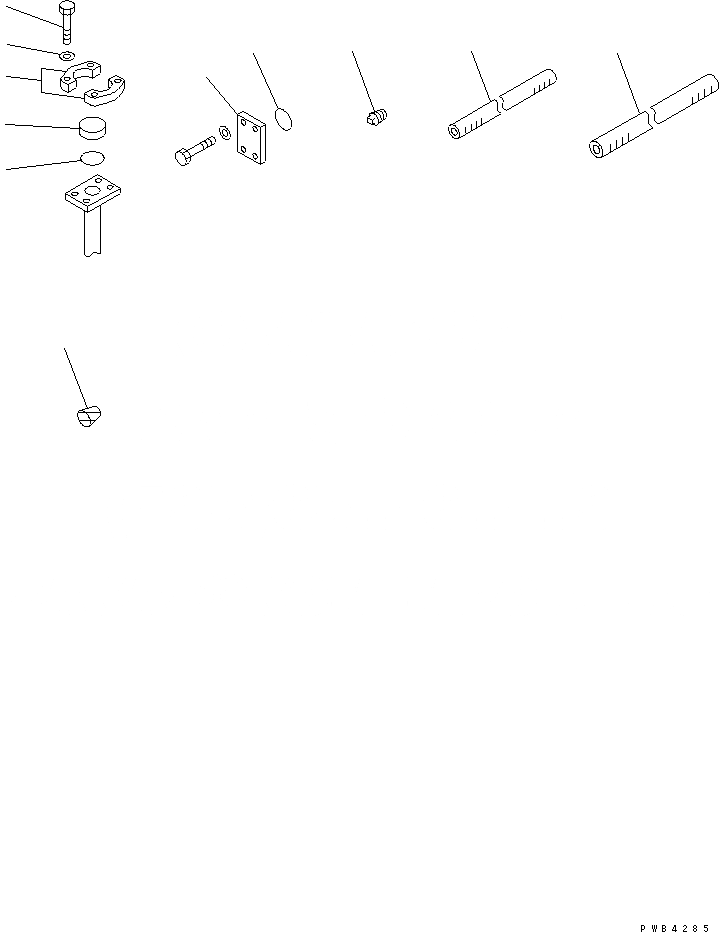 PWB4285