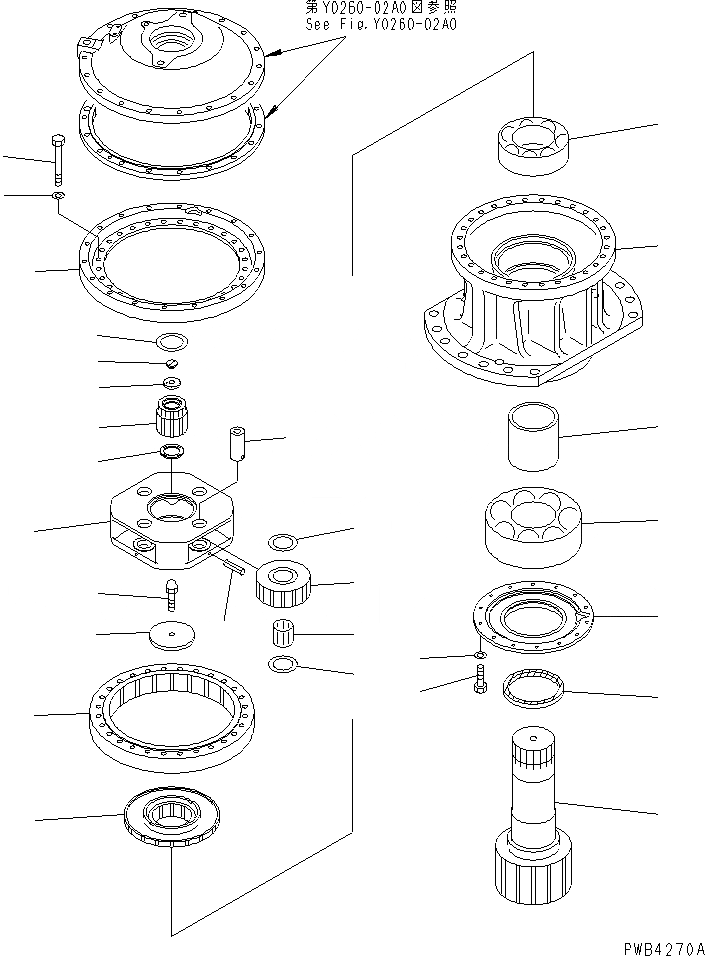 第Y0260-02A0図参照
See Fig.Y0260-02A0

PWB4270A