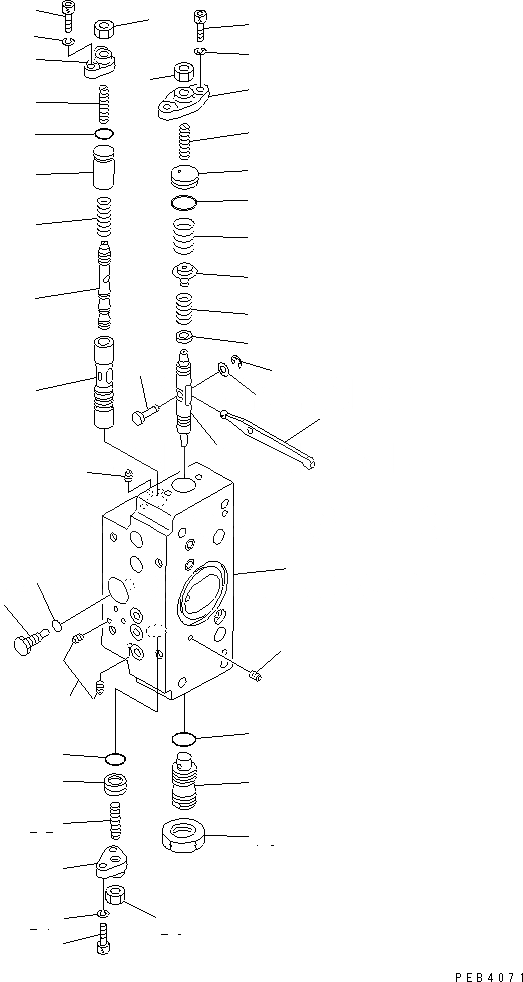 PEB4071