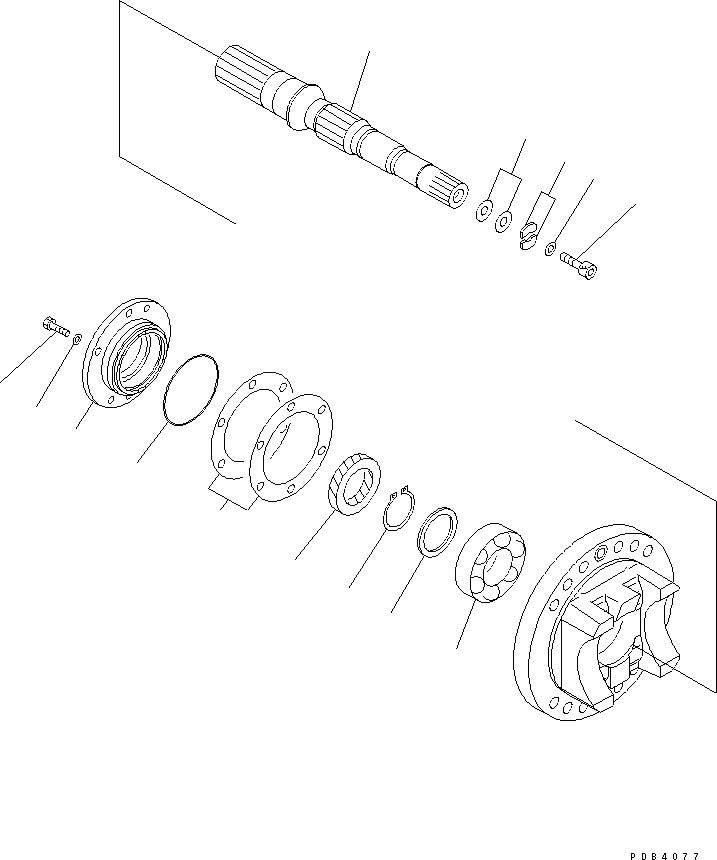 PDB4077