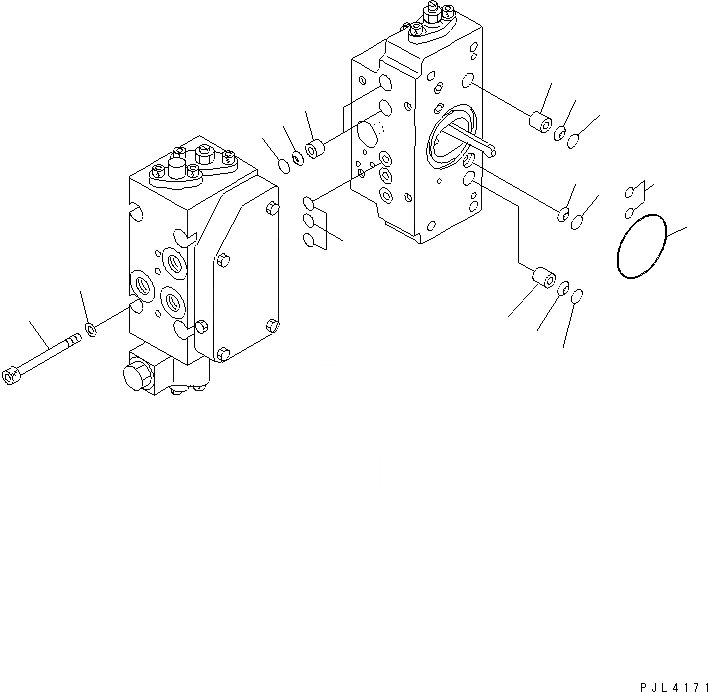 PJL4171