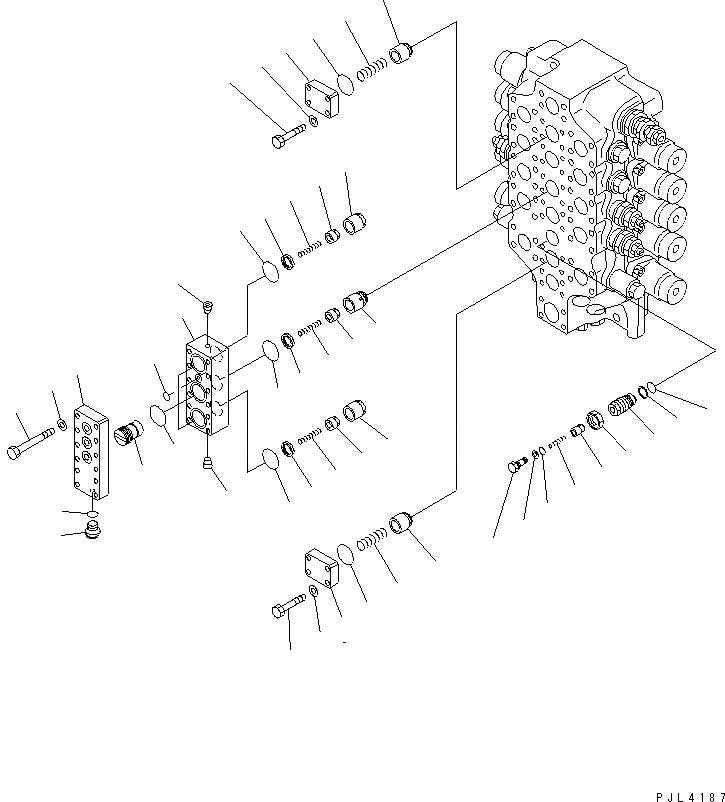 PJL4187