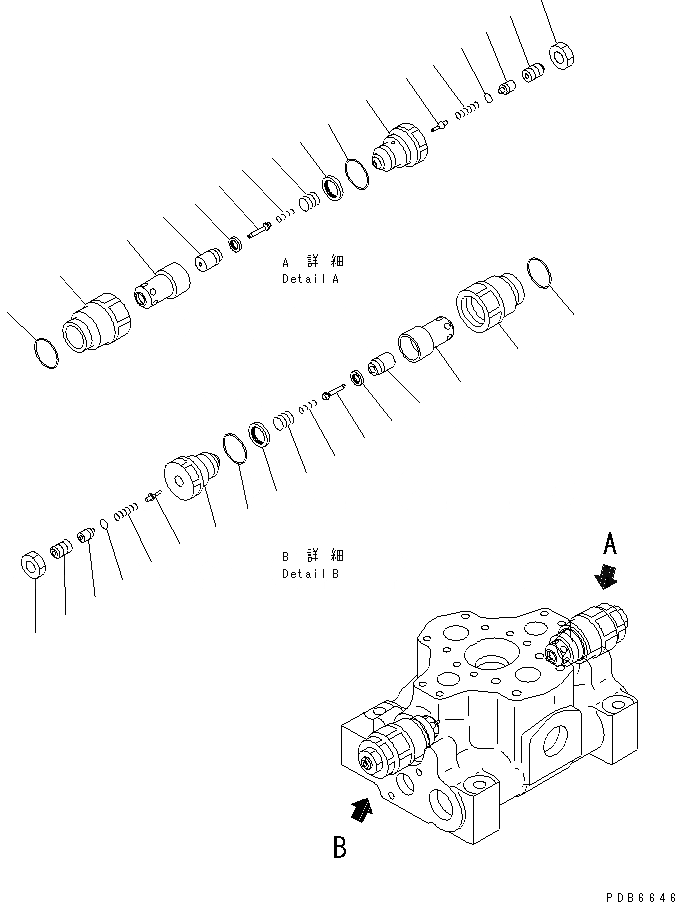 A 詳 細
Detail A

B 詳 細
Detail B

A

B

PDB6646