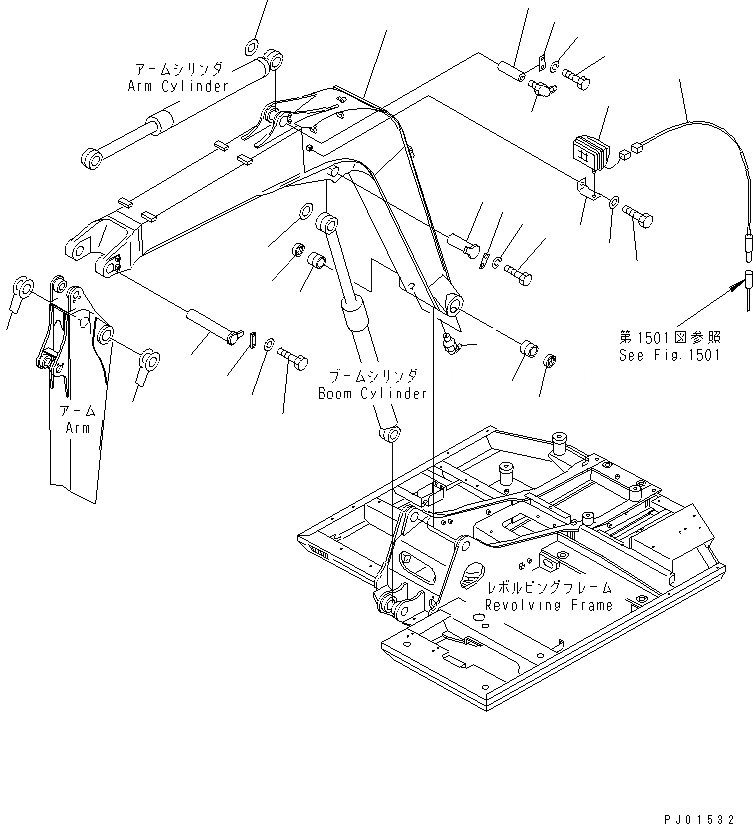 アームシリンダ
Arm Cylinder

第1501図参照
See Fig.1501

ブームシリンダ
Boom Cylinder

アーム
Arm

レボルビングフレーム
Revolving Frame

PJ01532