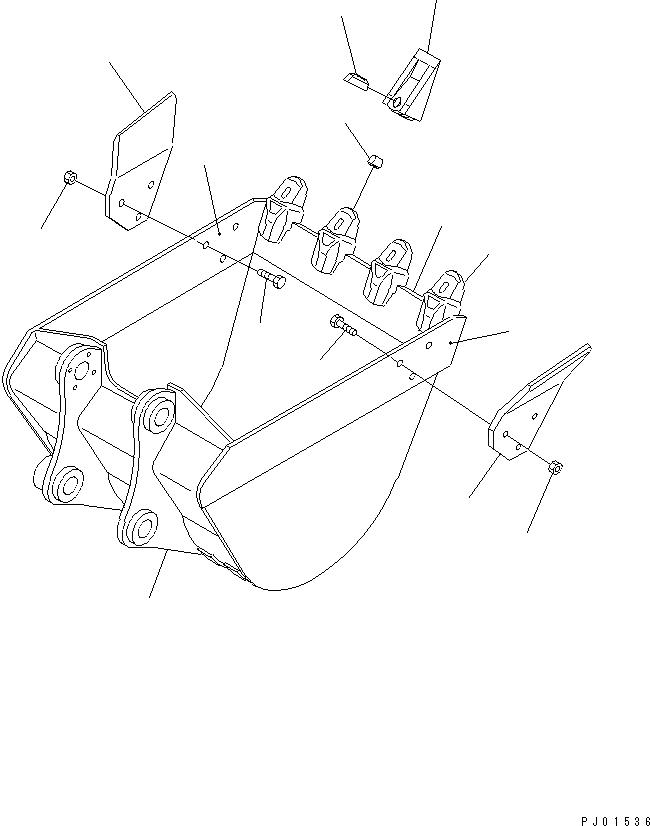 PJ01536