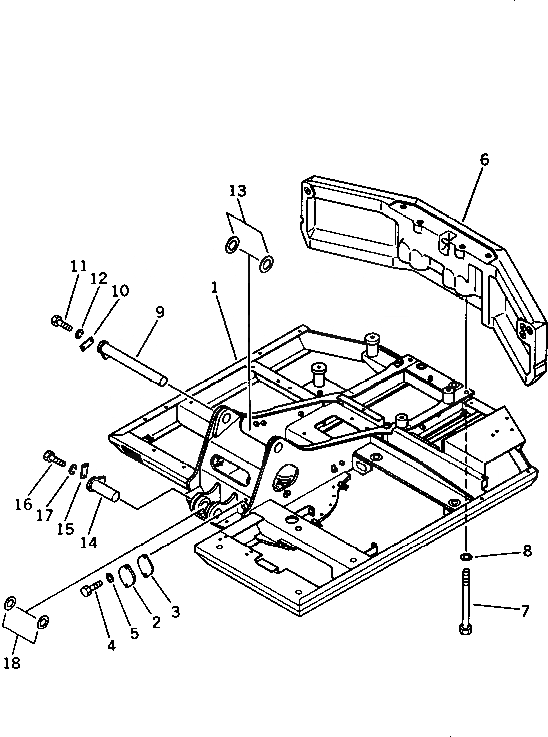 6
13
11
12
10
9
1
16
17
15
14
8
7
4
5
2
3
18