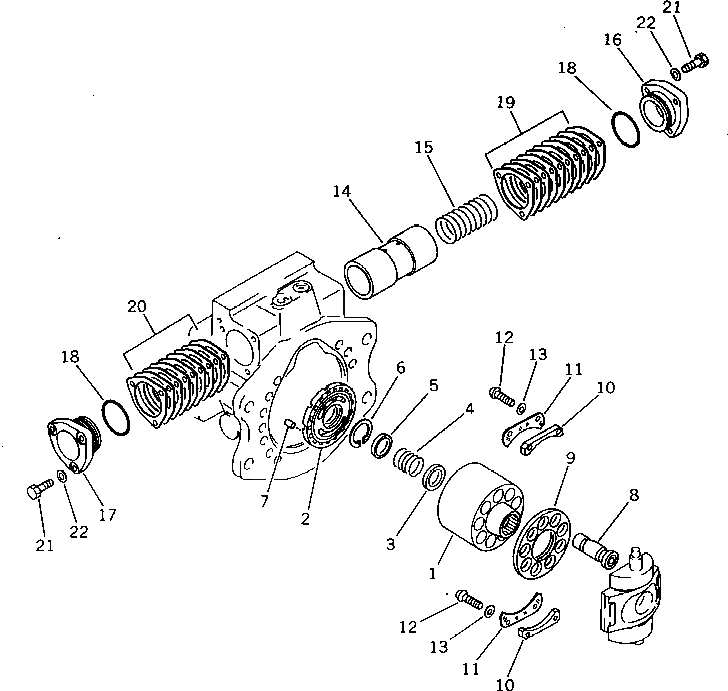 21
22
16
18
19
15
14
20
18
12
13
11
10
6
5
4
9
8
7
2
3
1
17
22
21
12
13
11
10