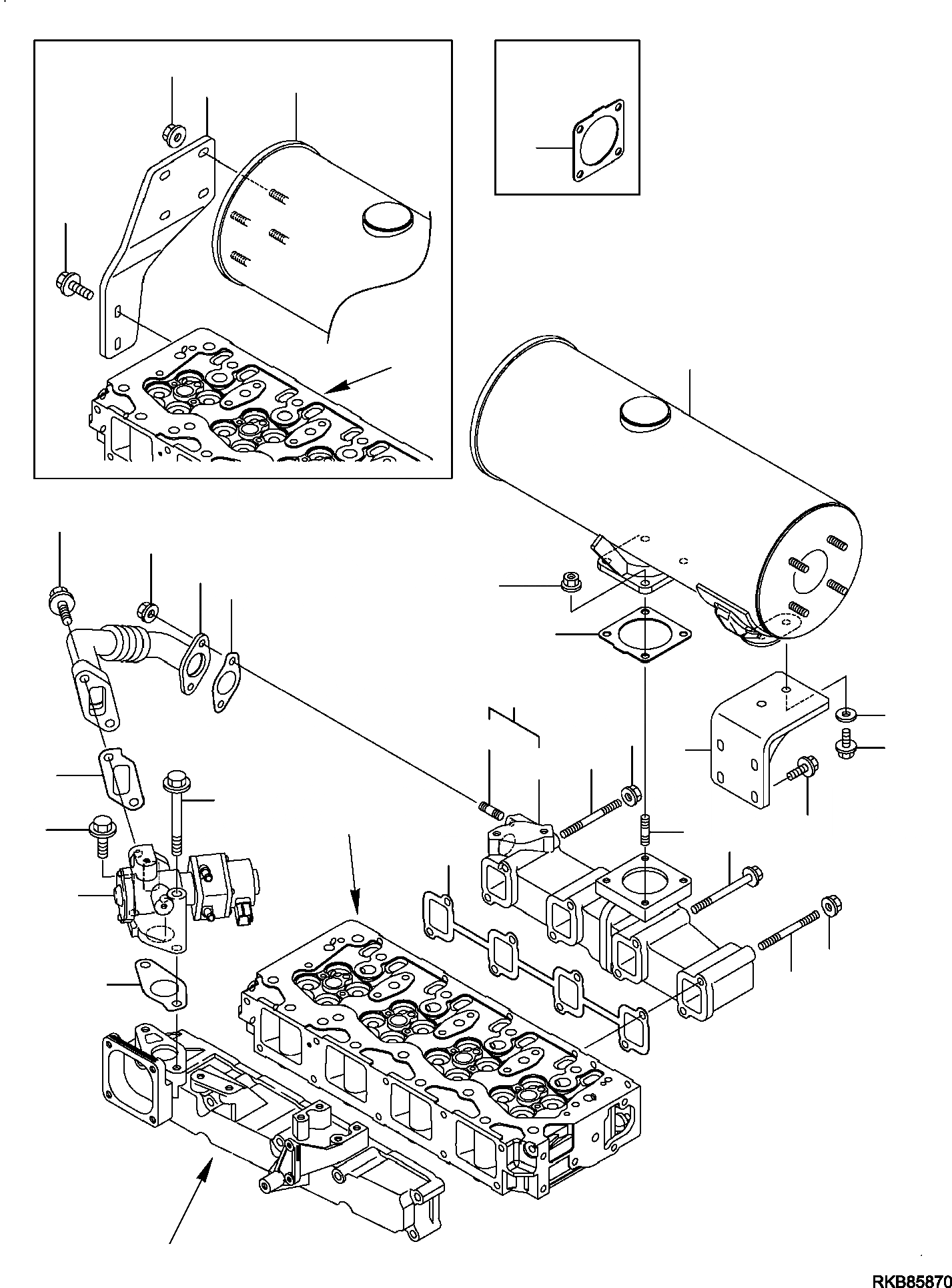 RKB85870