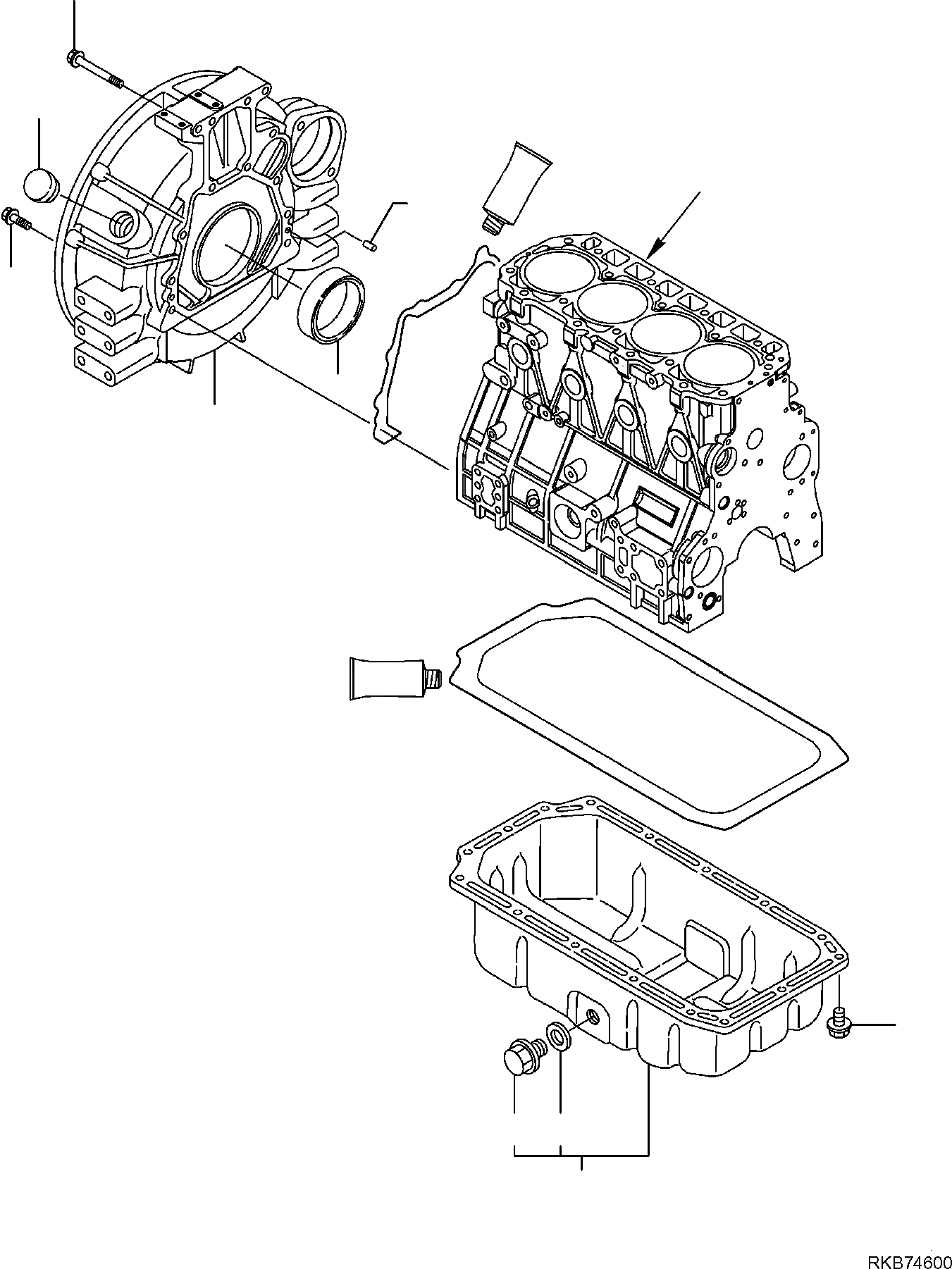 RKB74600