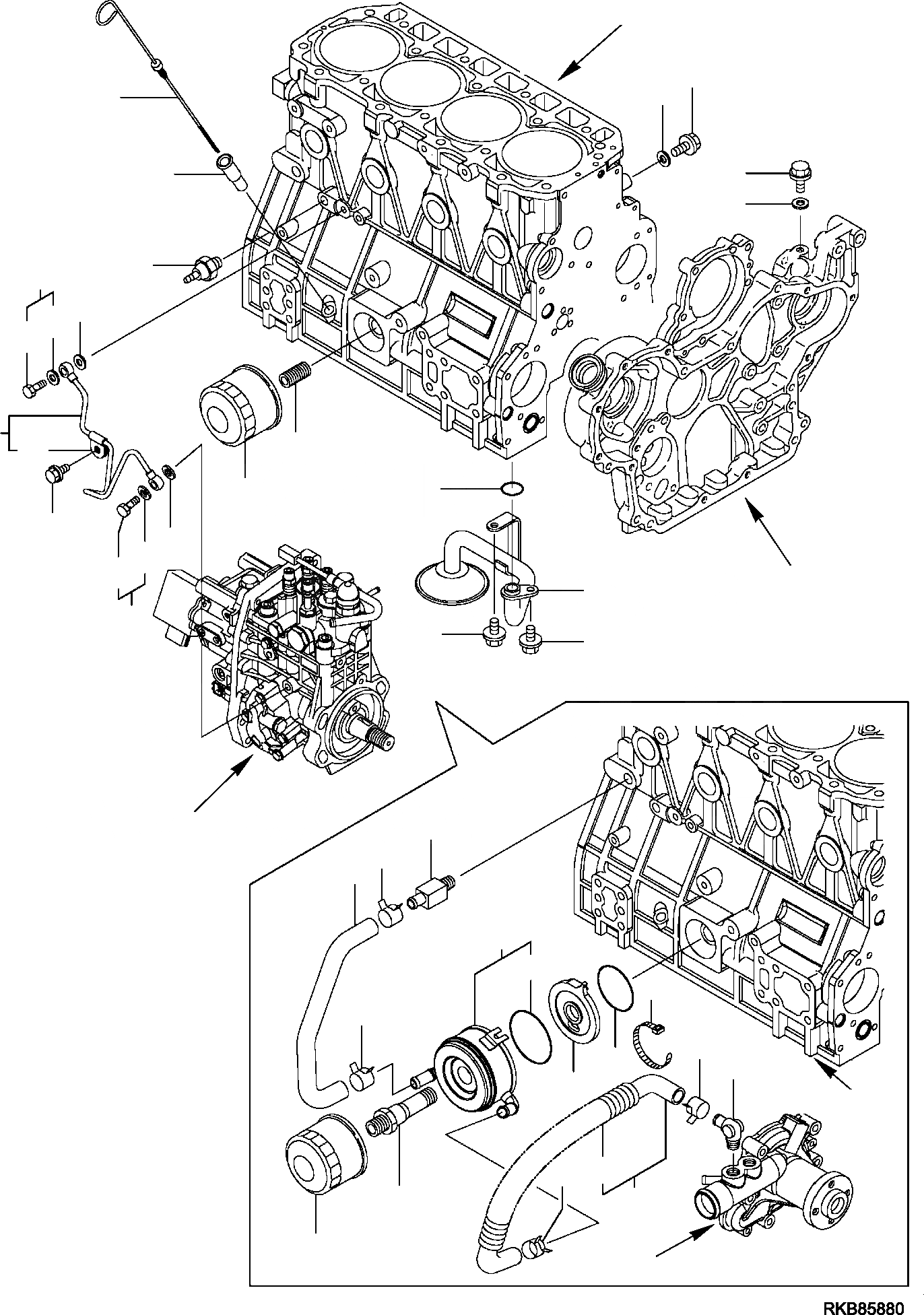 RKB85880