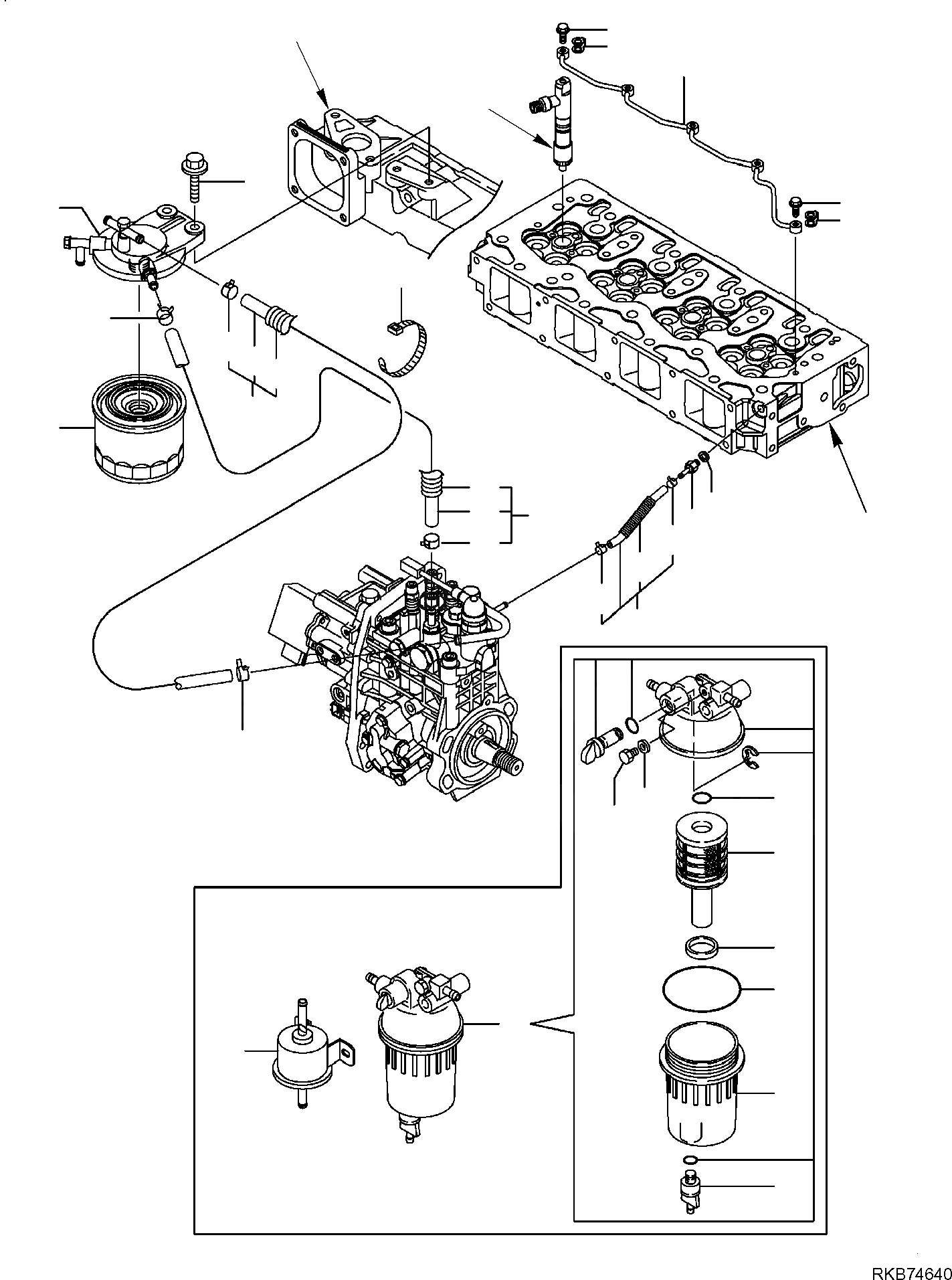 RKB74640