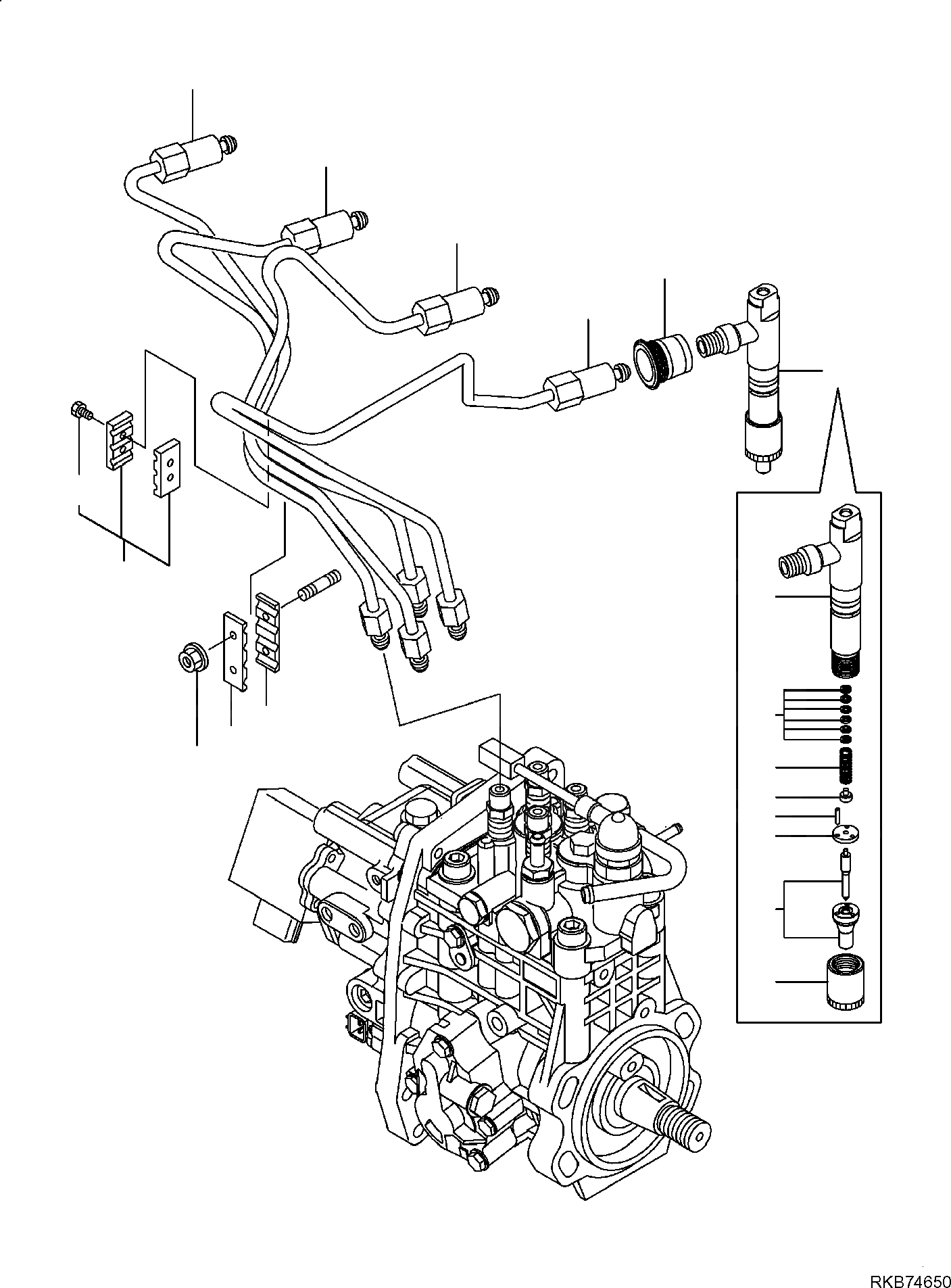 RKB74650