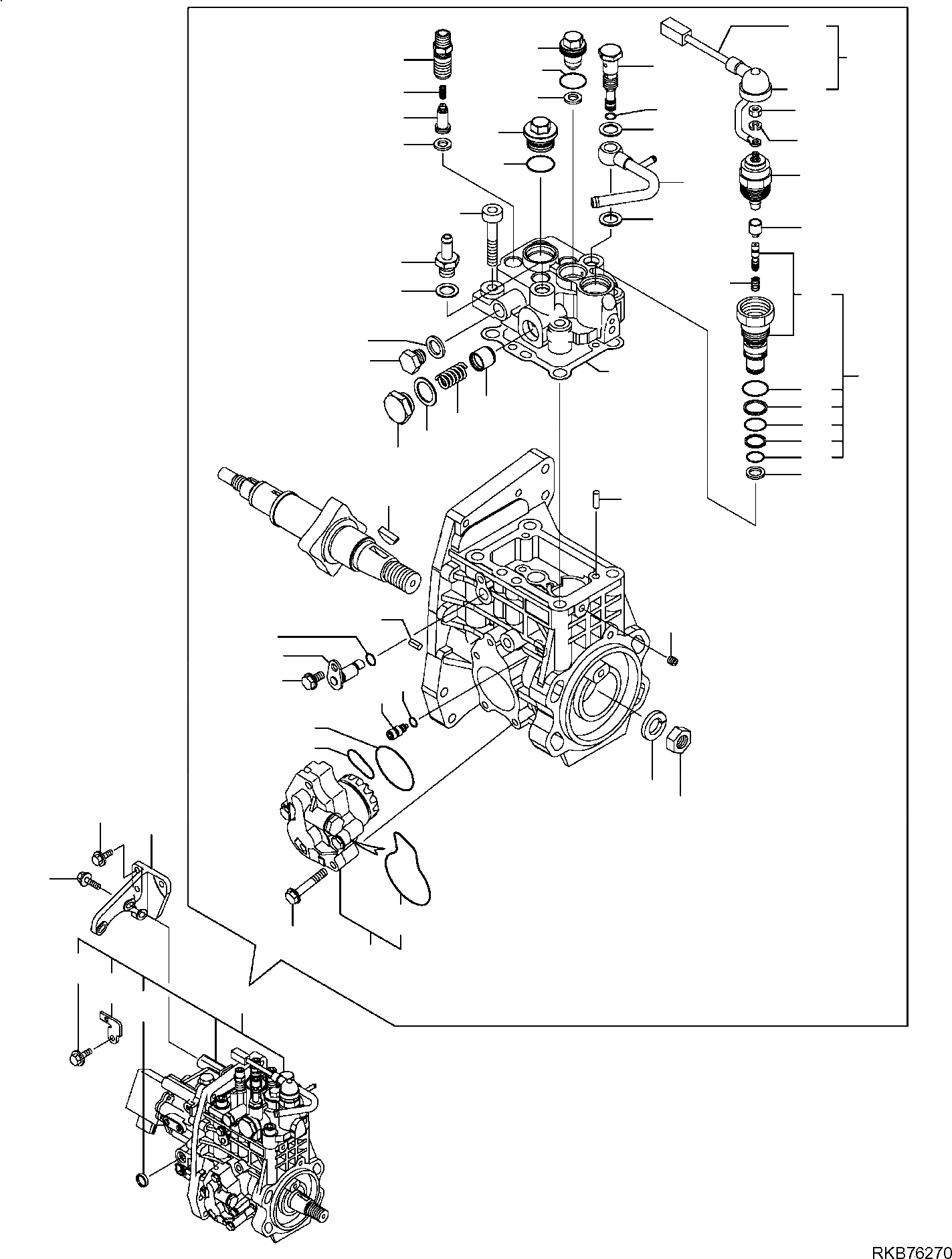 RKB76270