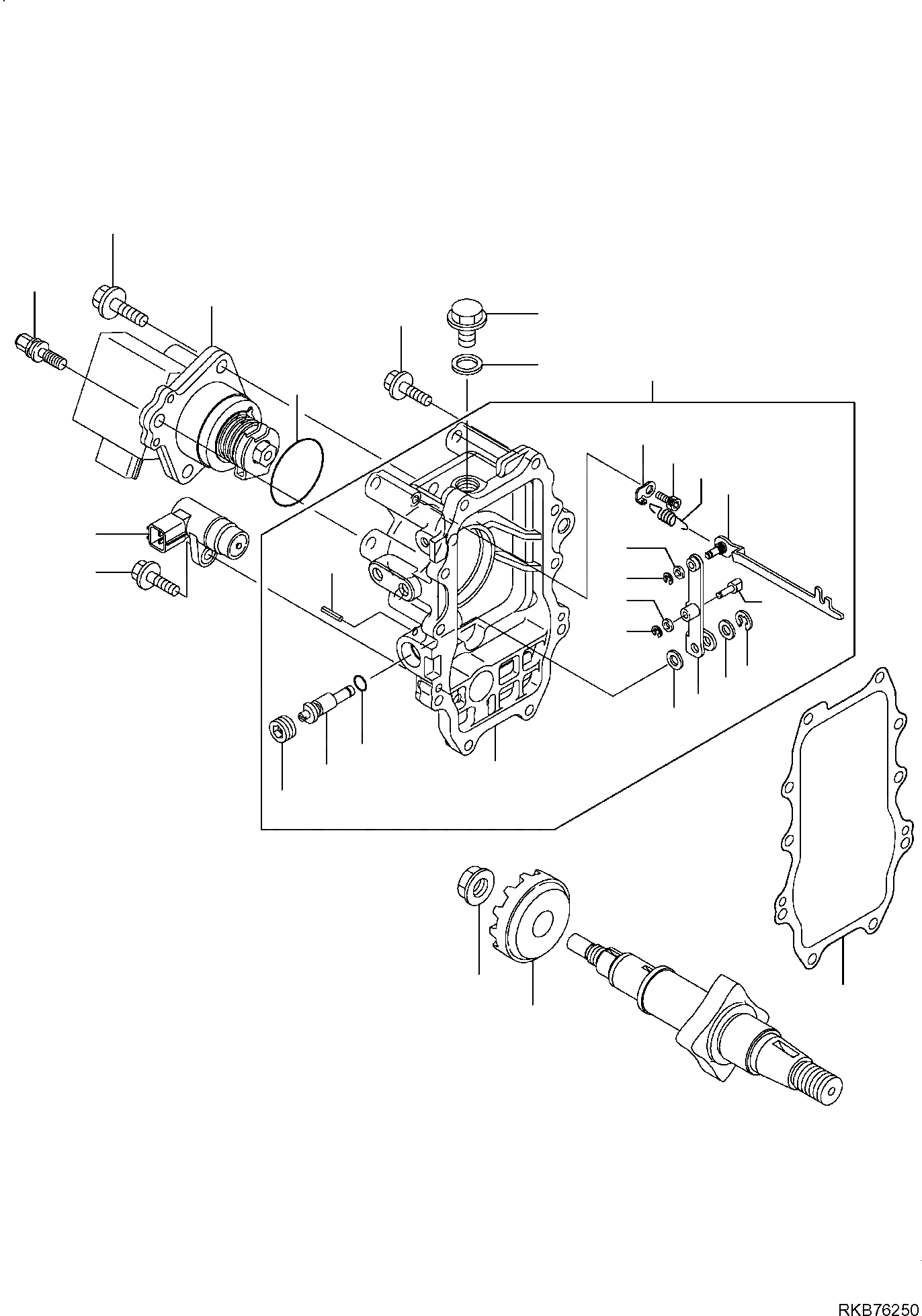 RKB76250