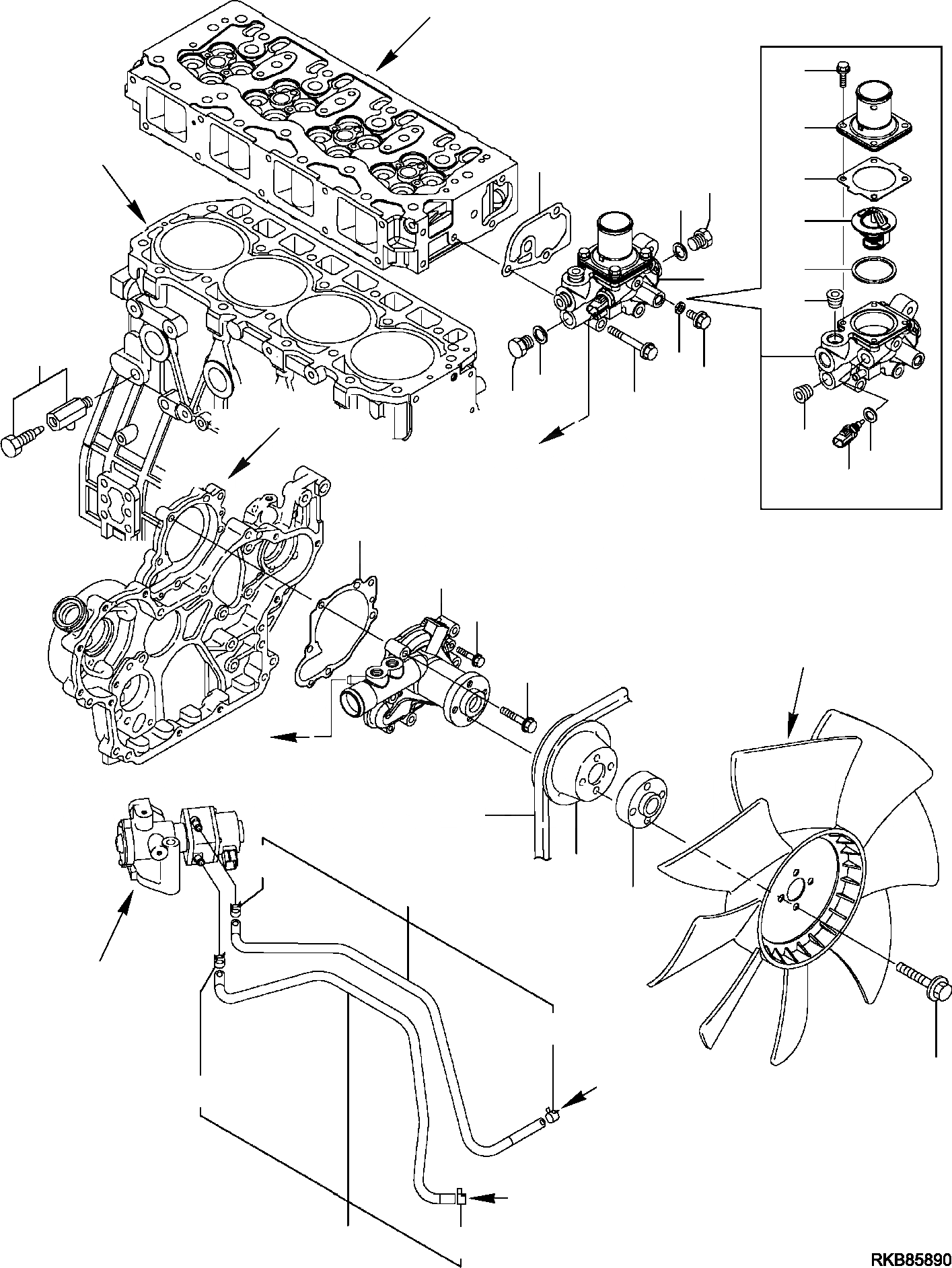 RKB85890