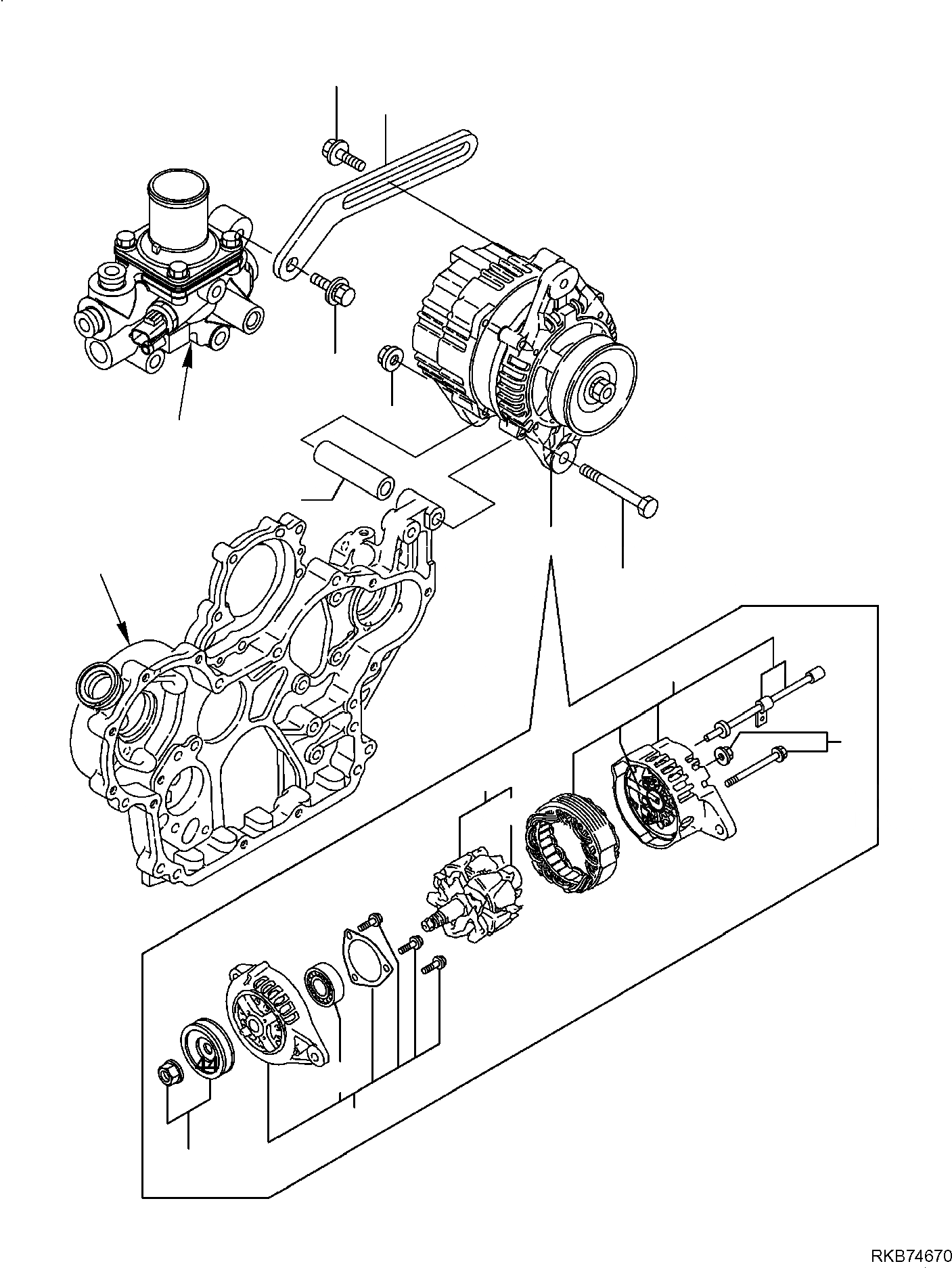 RKB74670