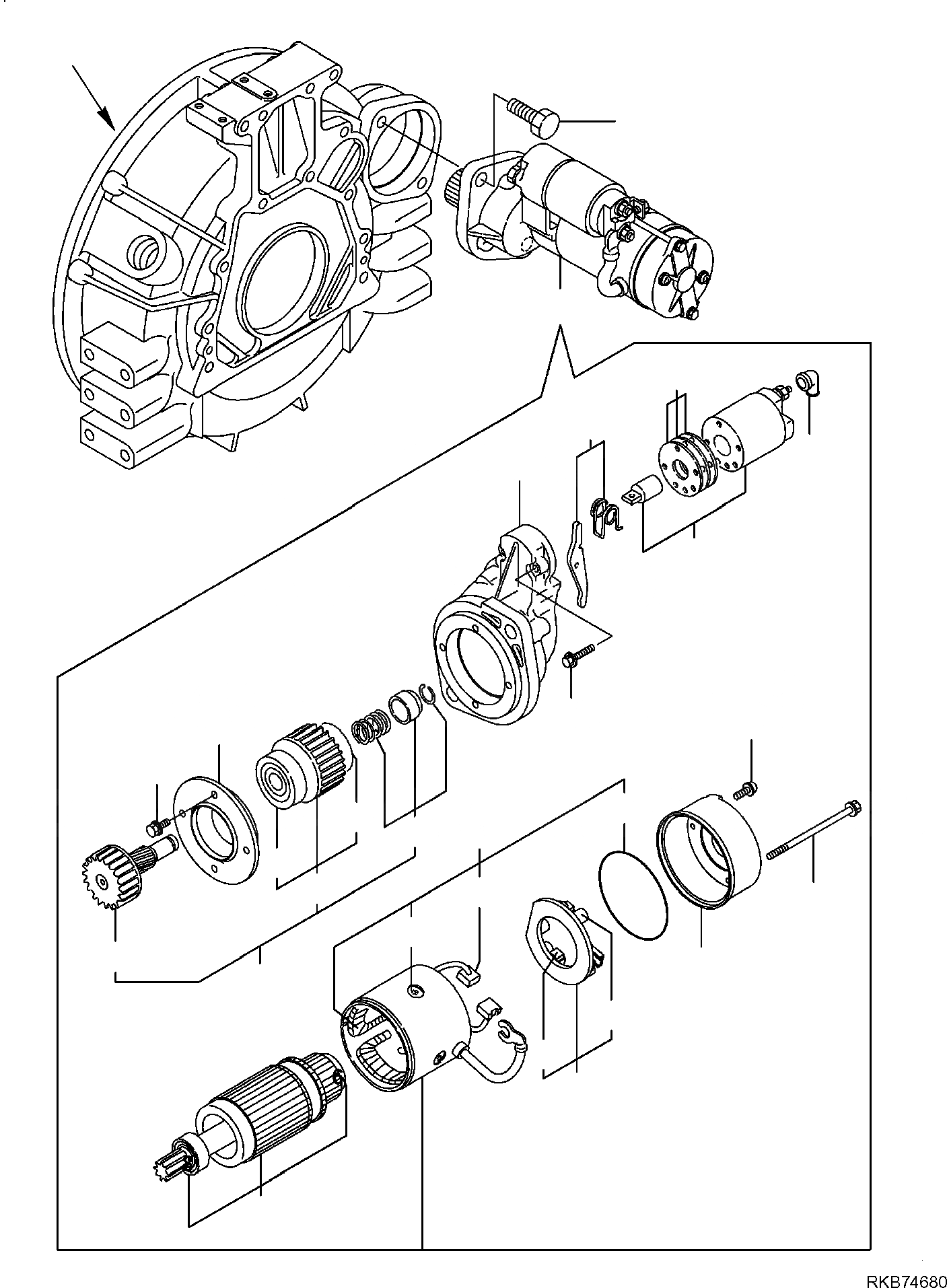 RKB74680