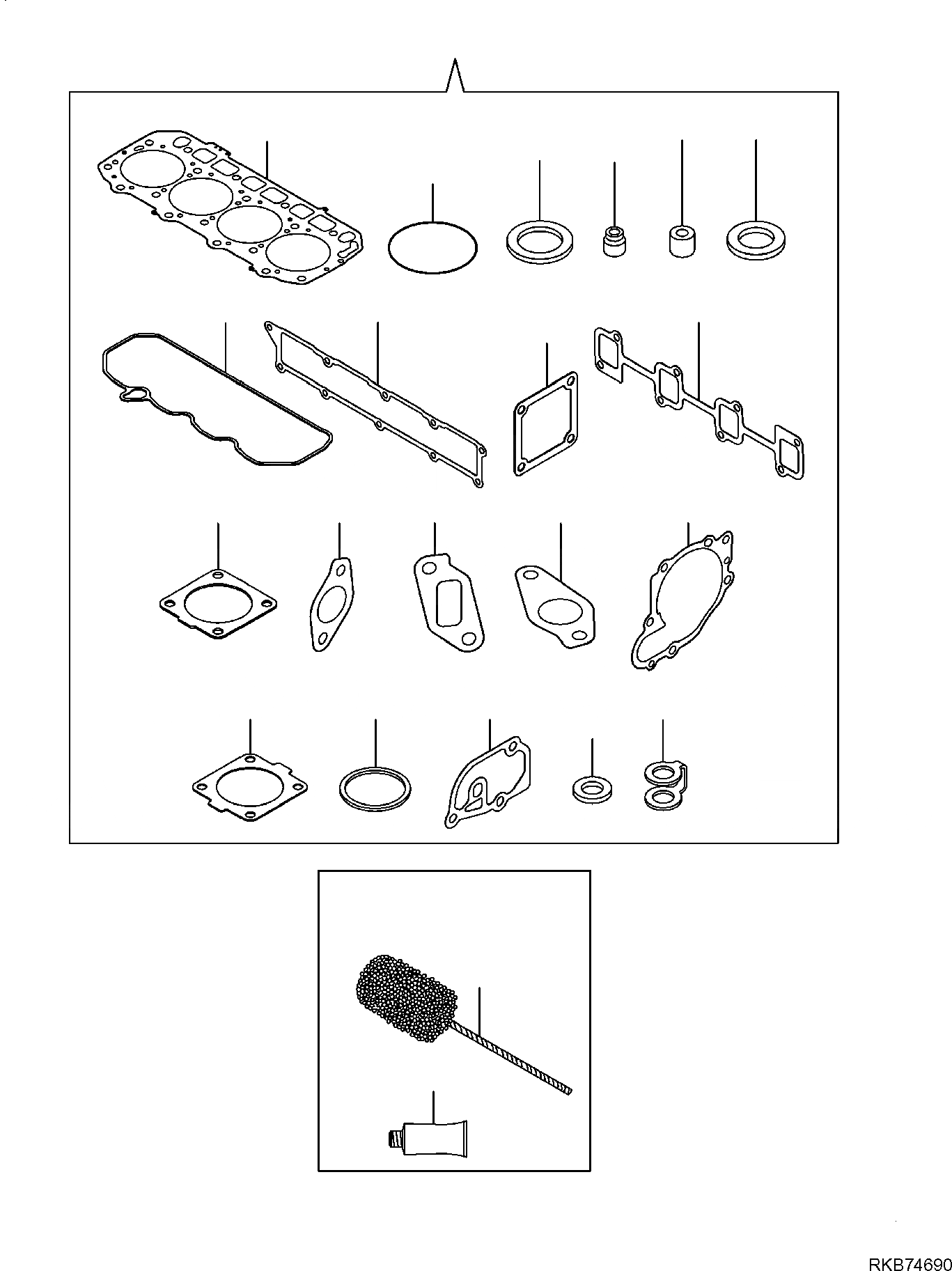 RKB74690