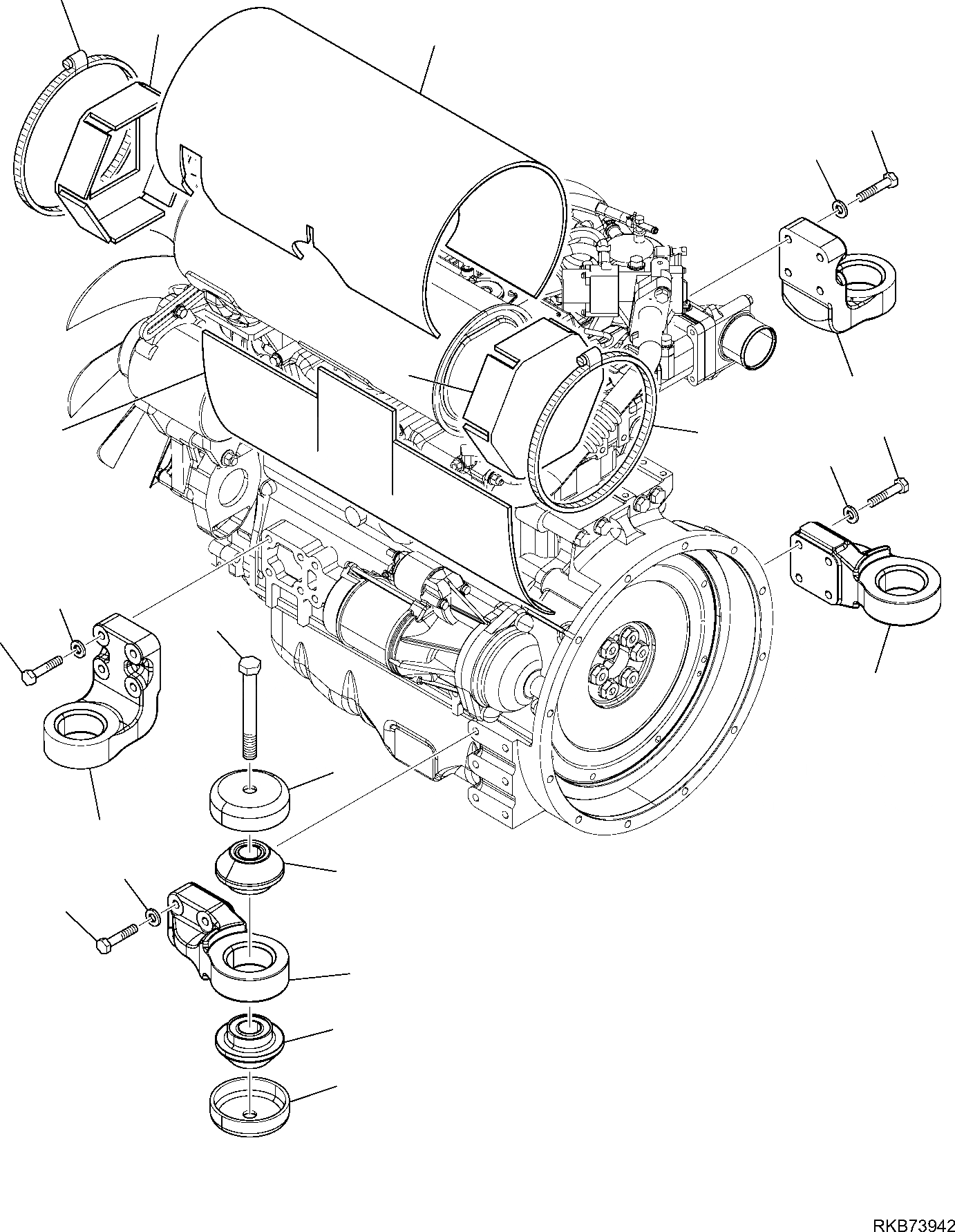 RKB73942