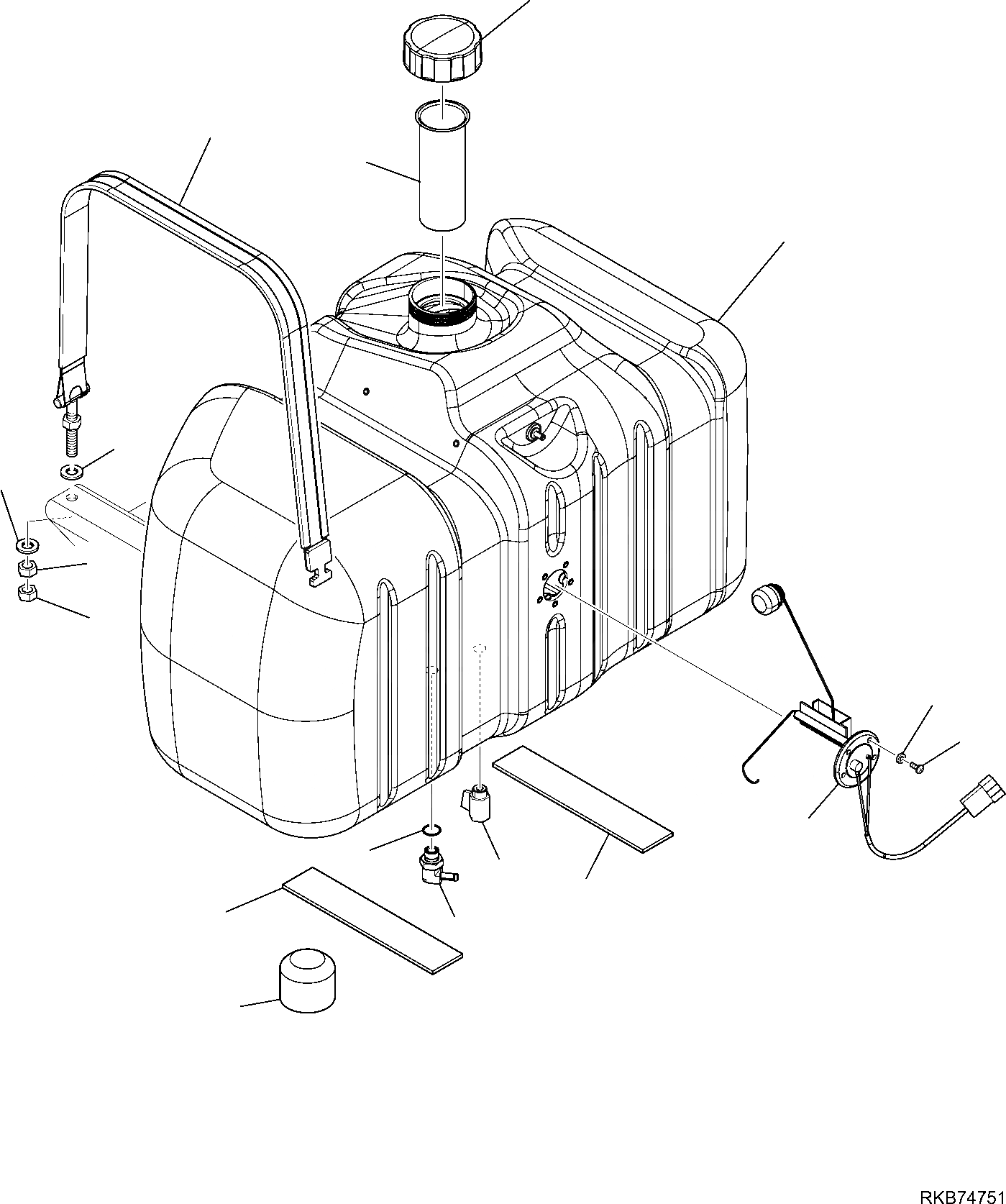 RKB74751