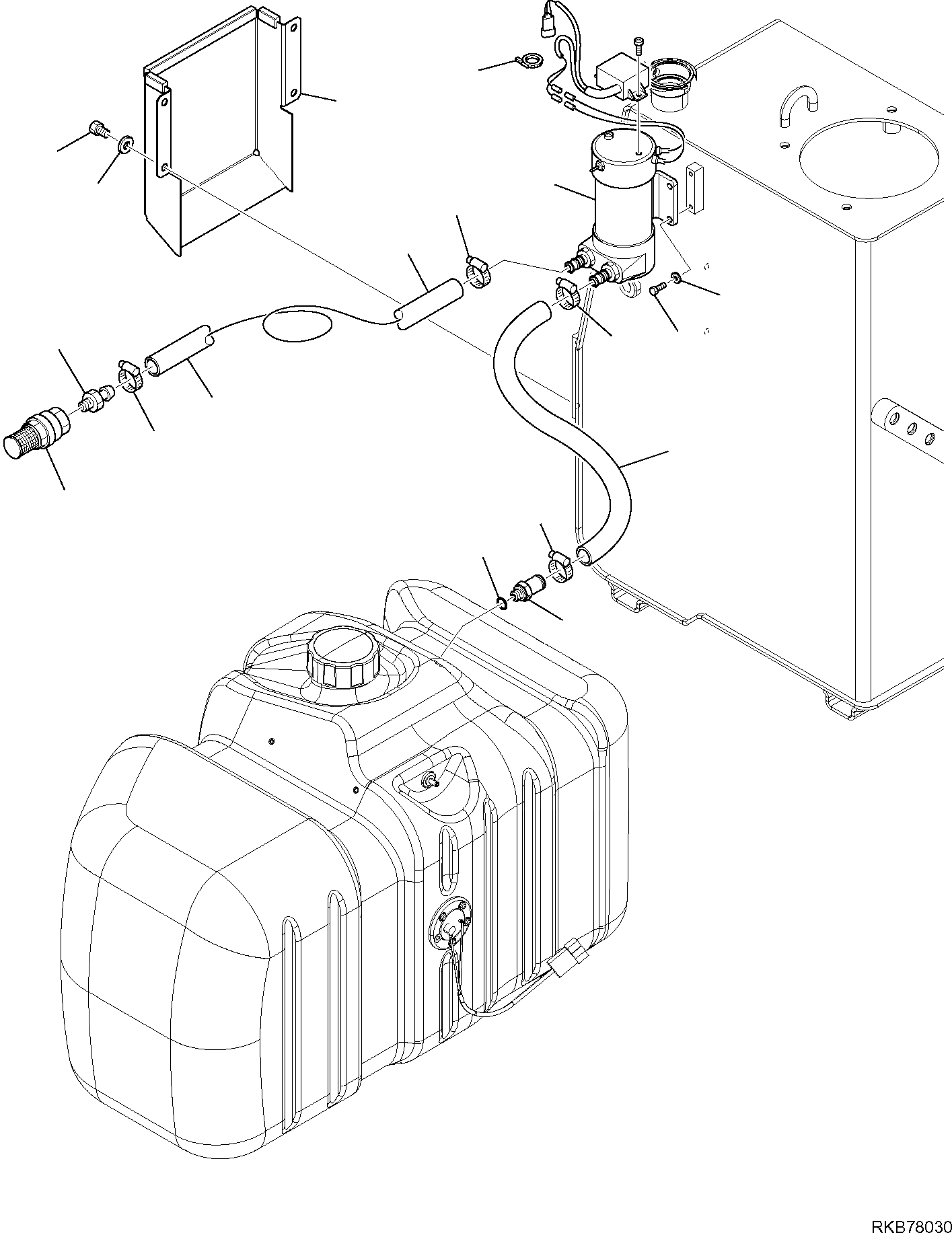 RKB78030