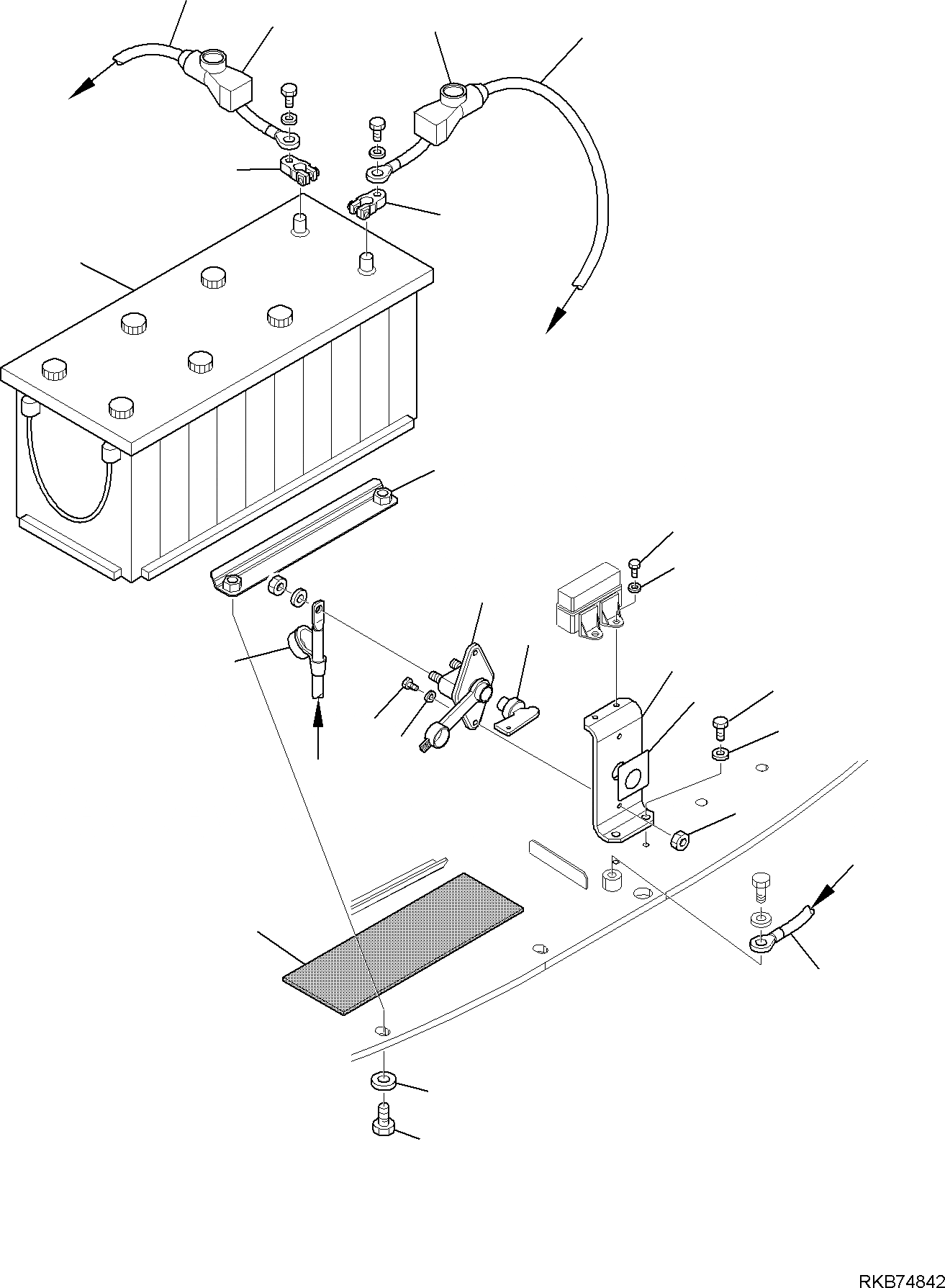 RKB74842