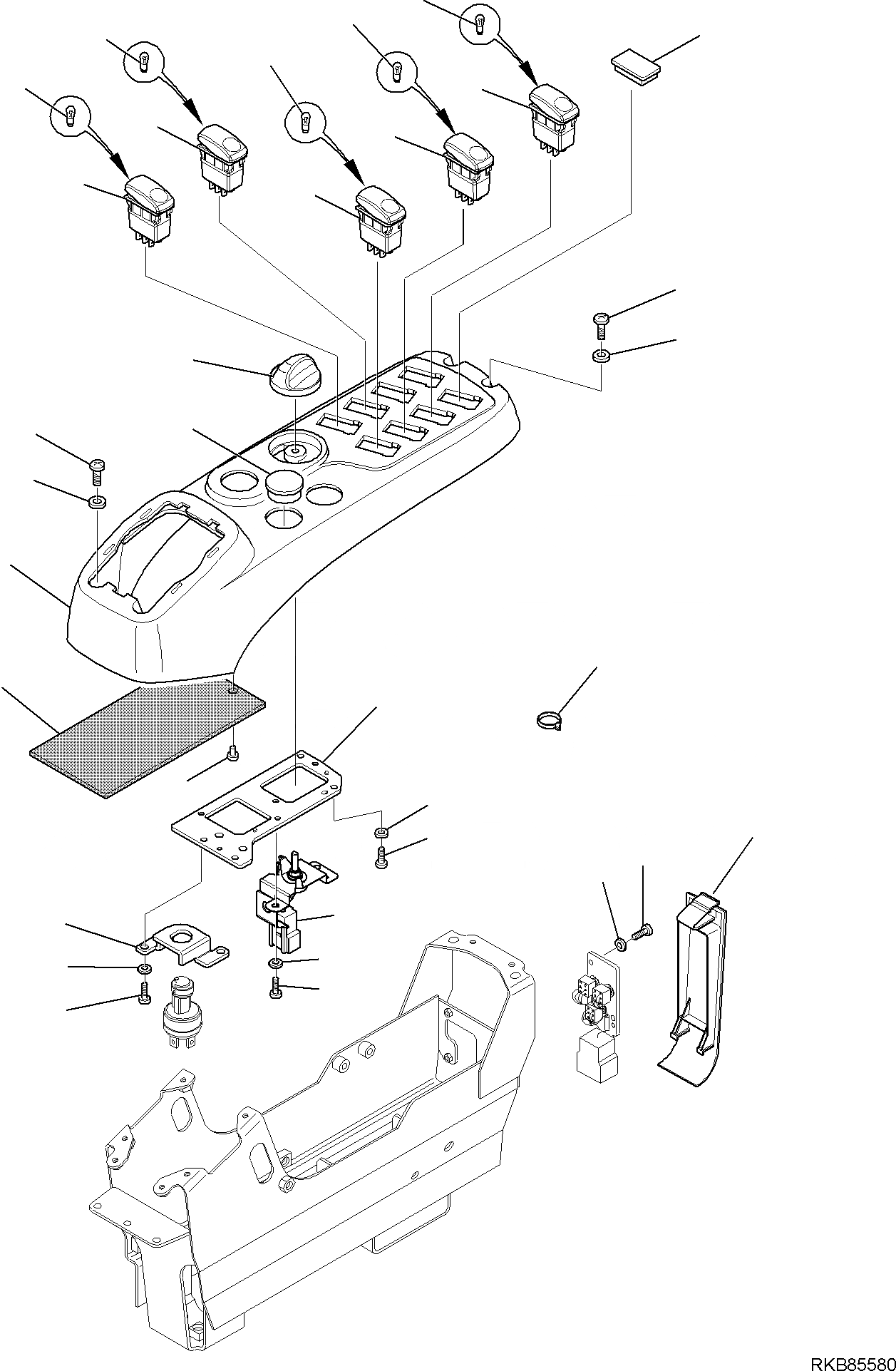 RKB85580