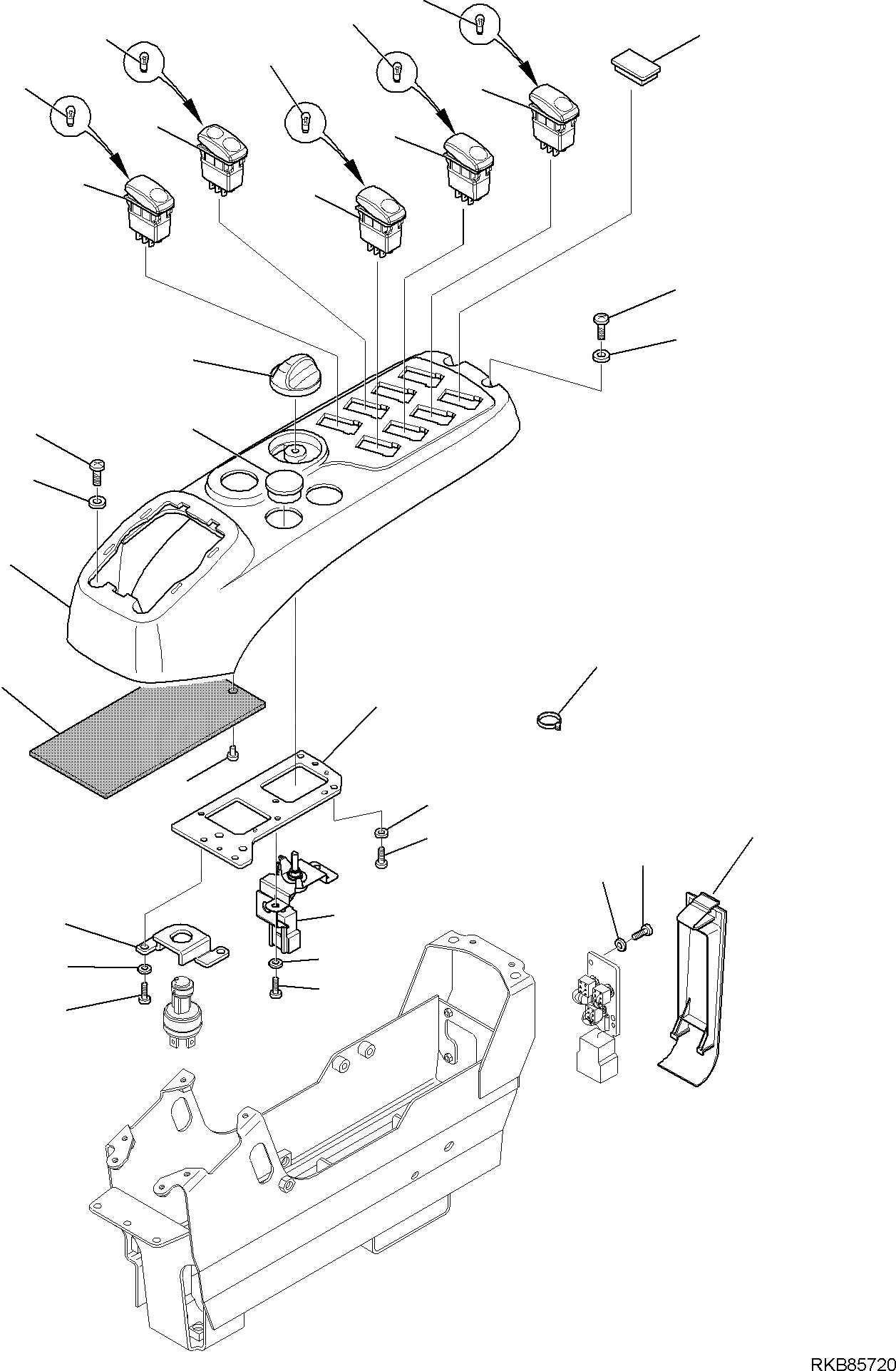 RKB85720