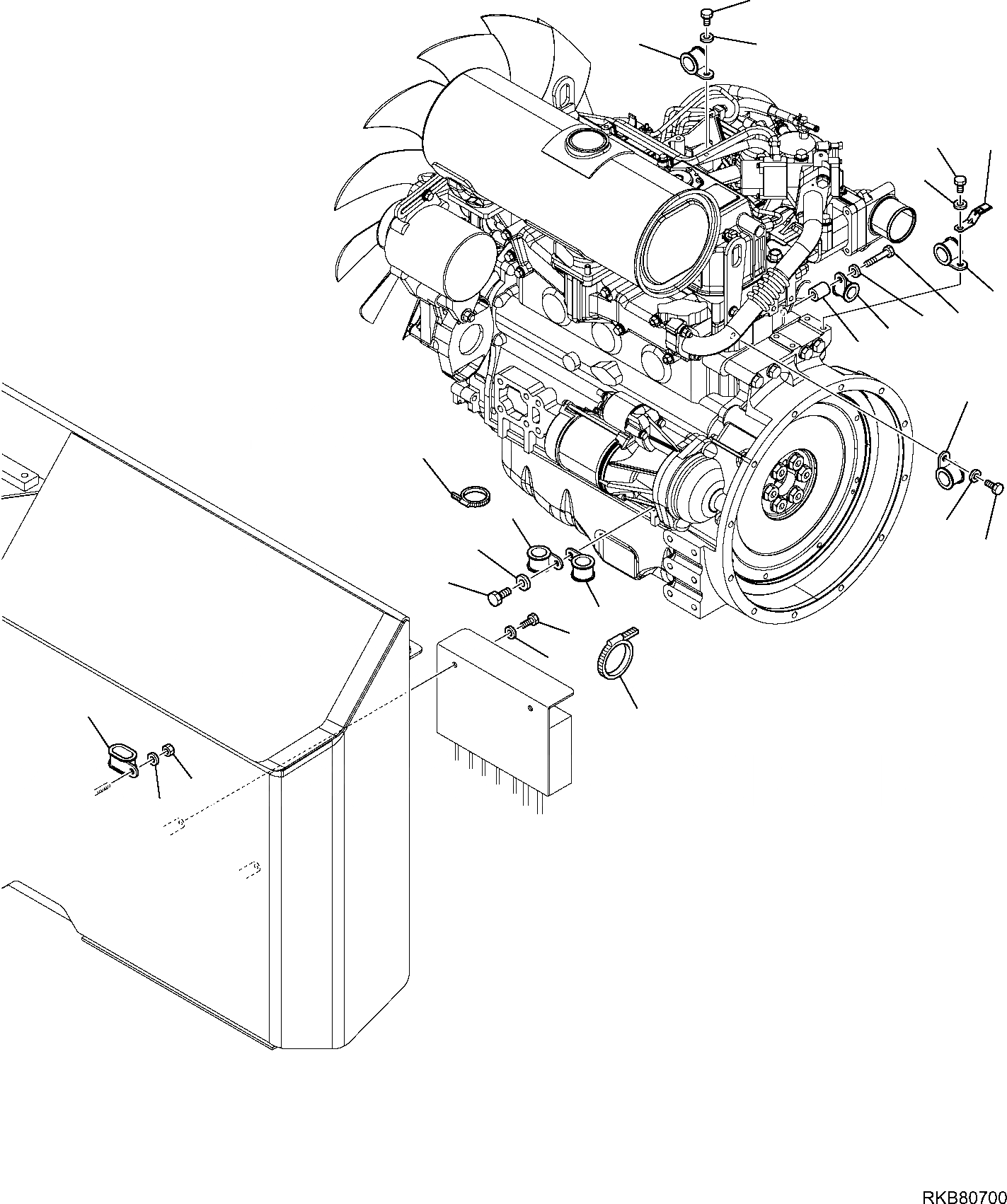 RKB80700