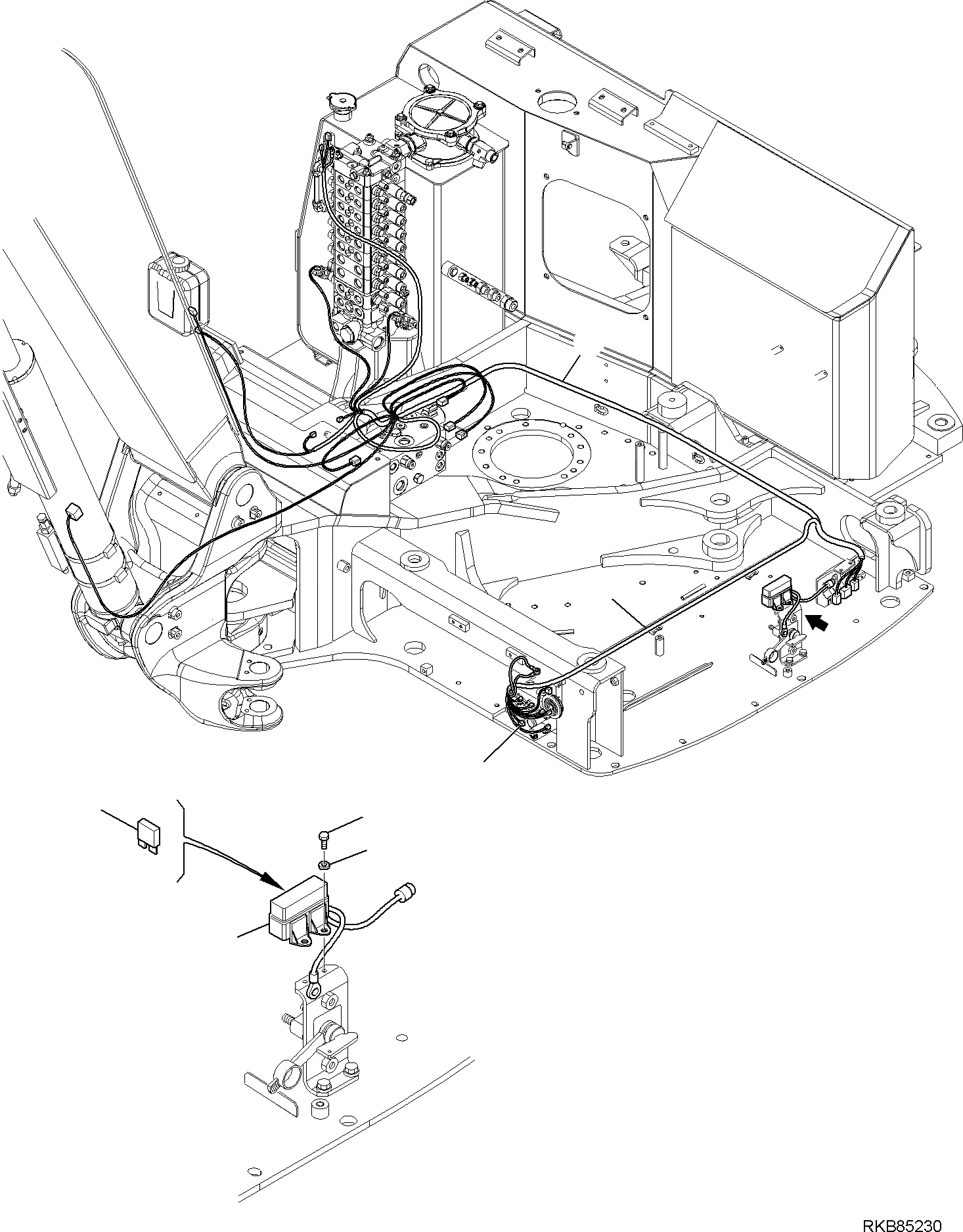 RKB85230