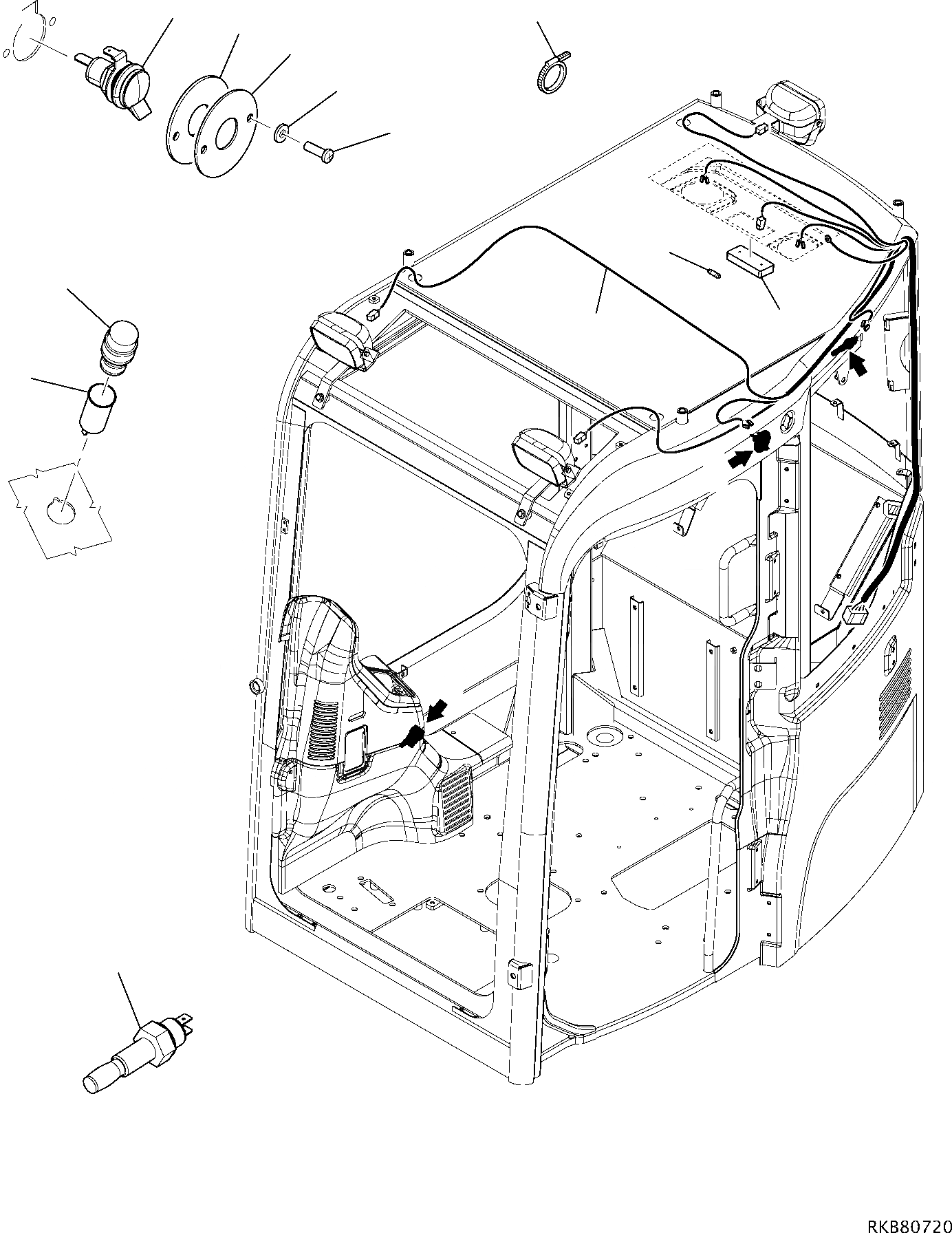 RKB80720