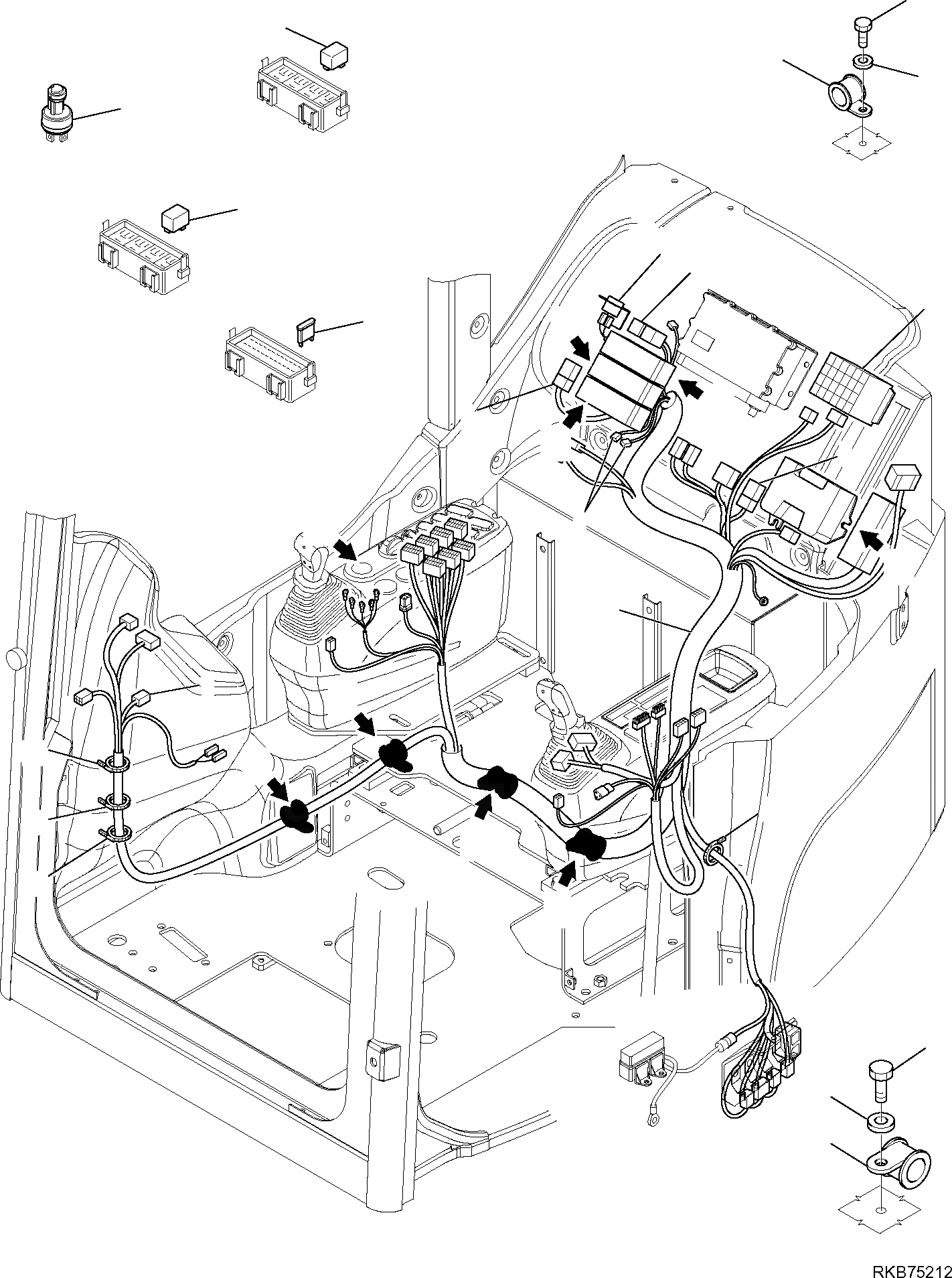 RKB75212