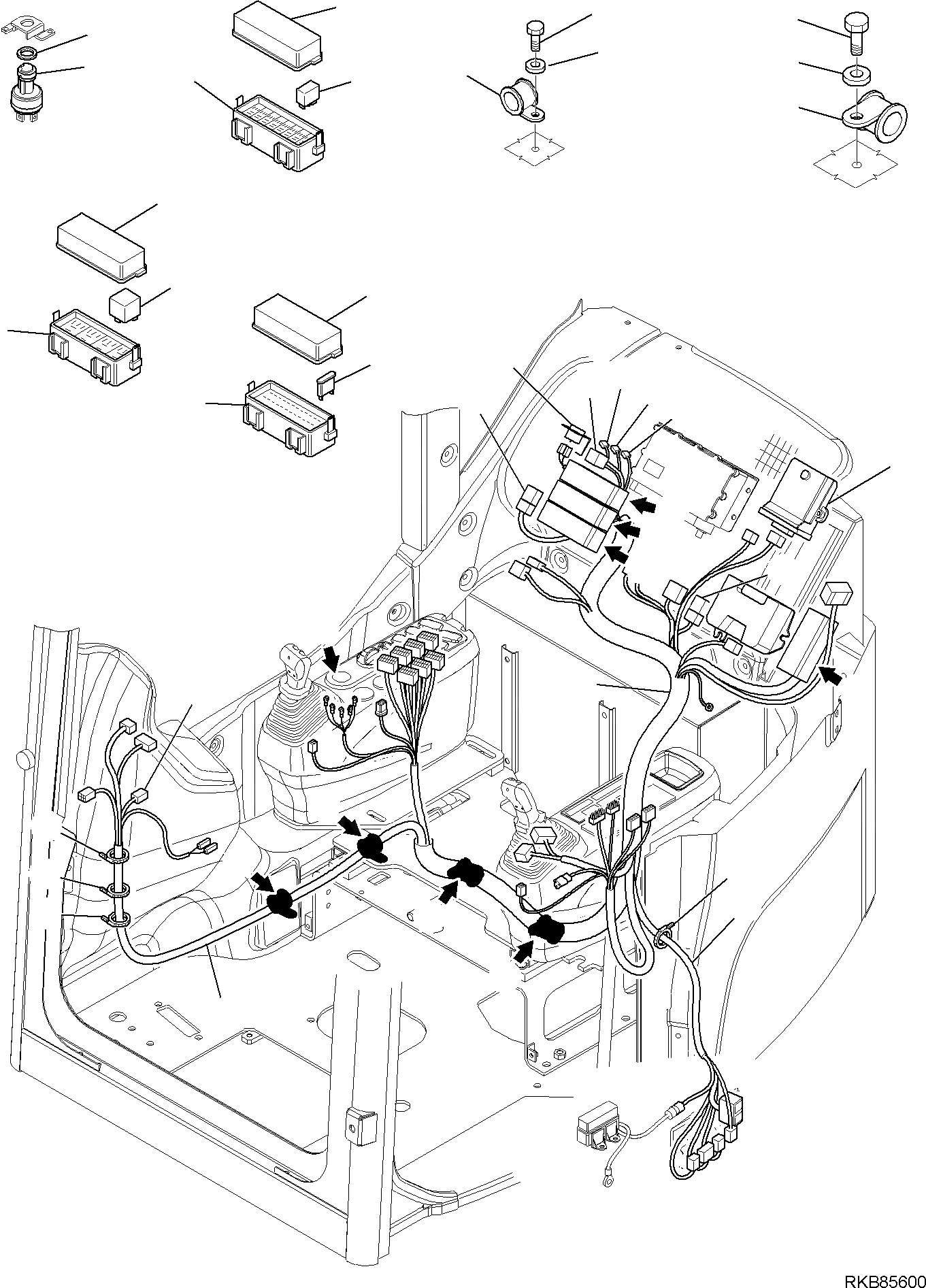 RKB85600