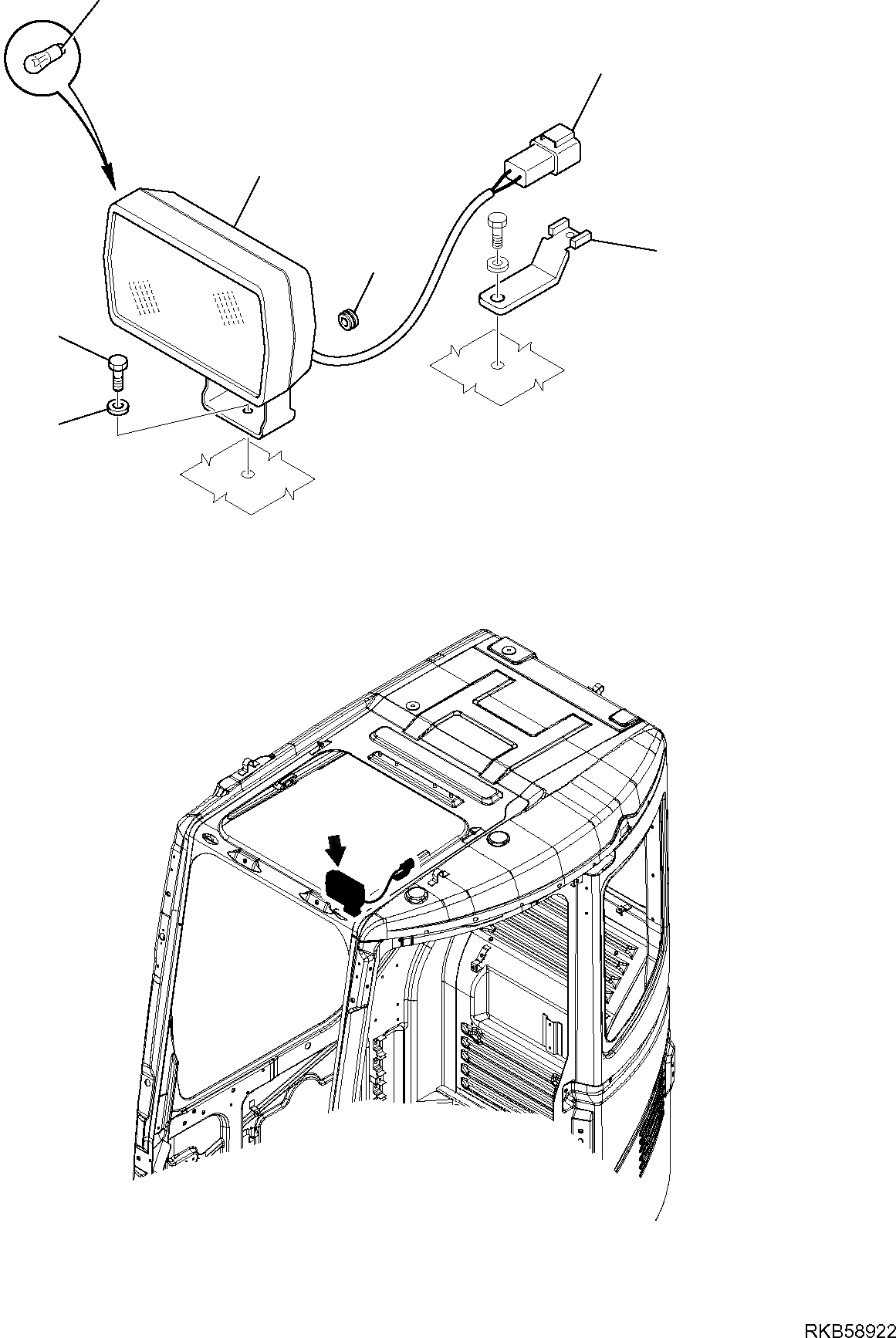 RKB58922