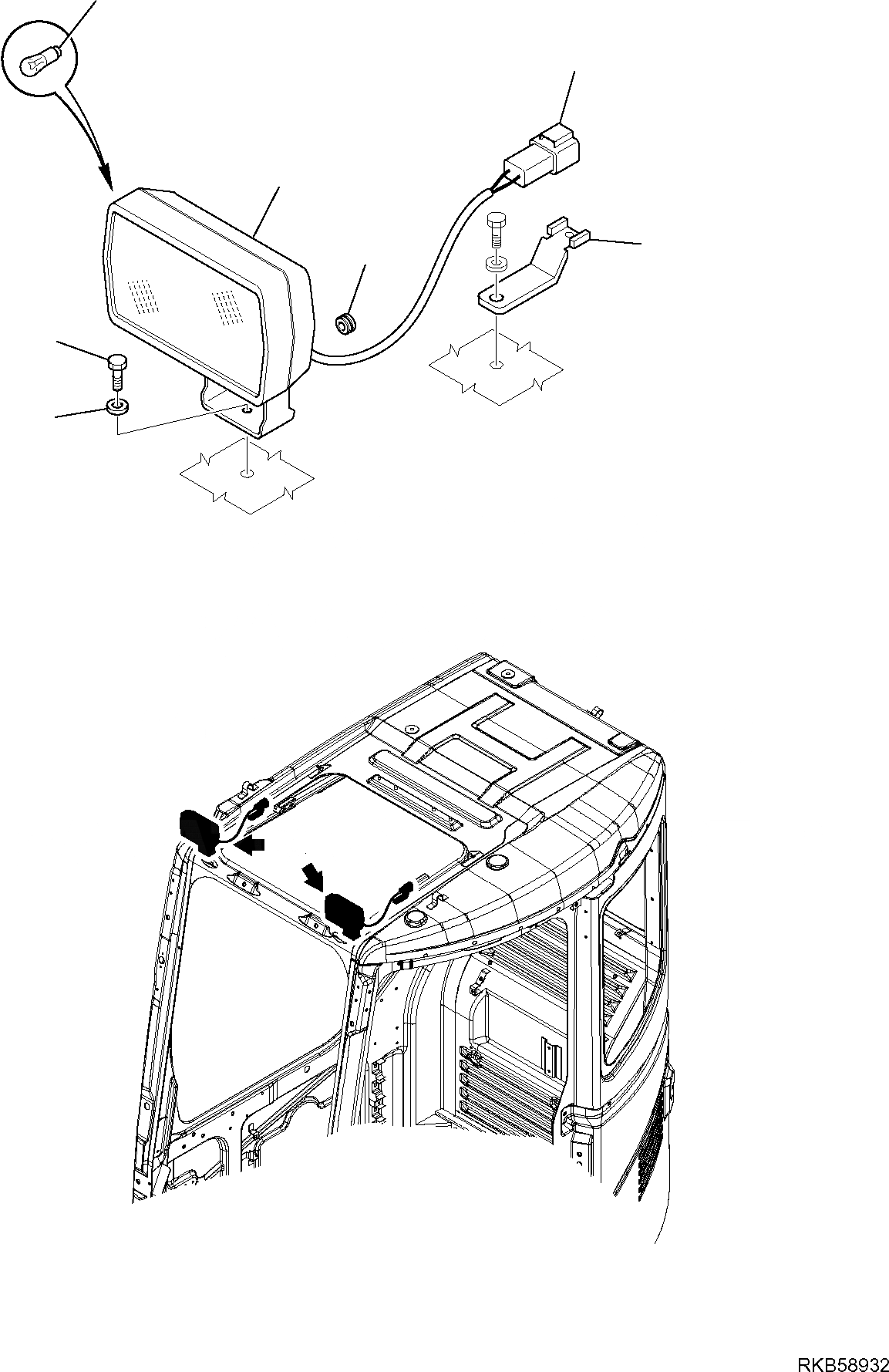 RKB58932