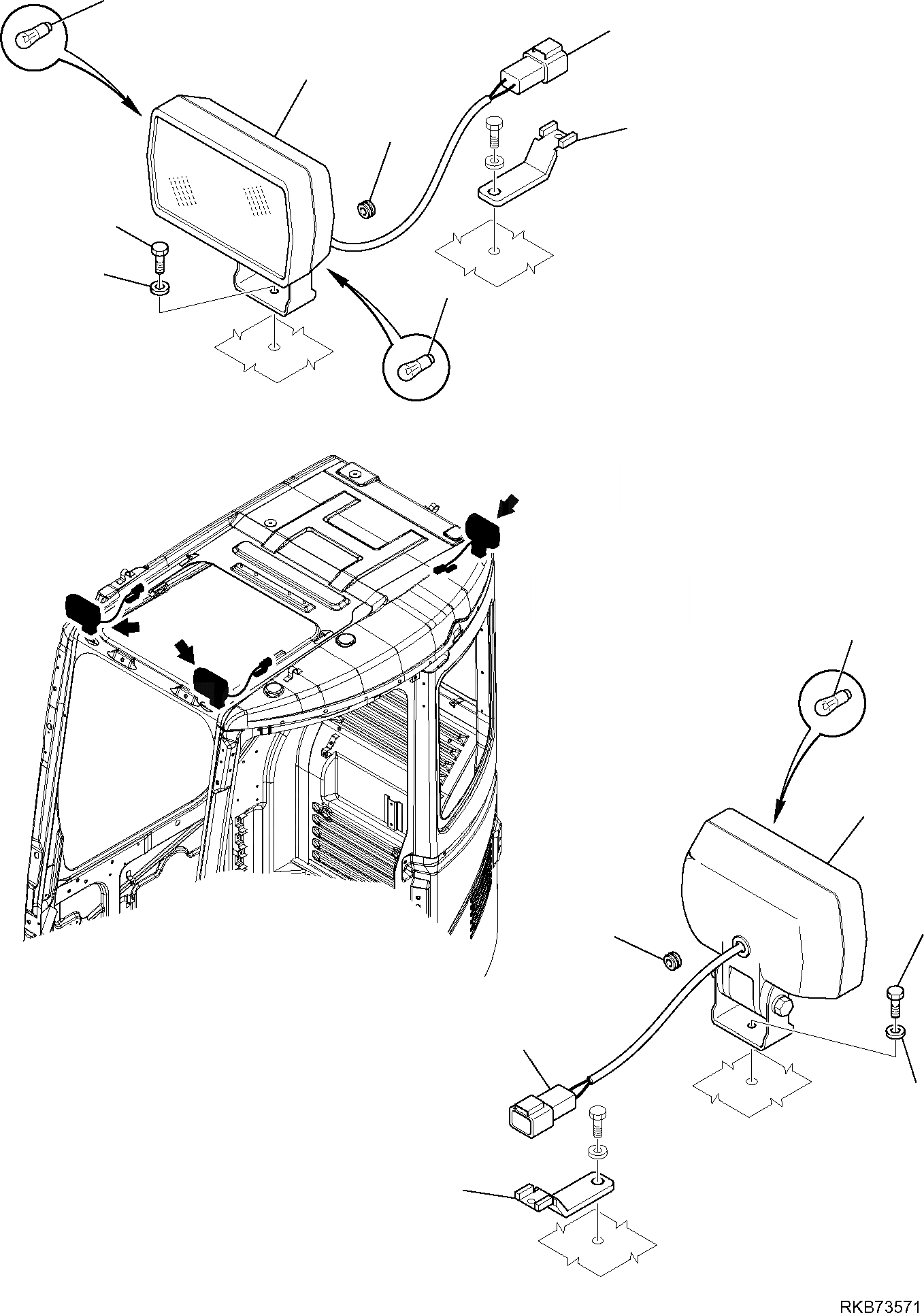 RKB73571