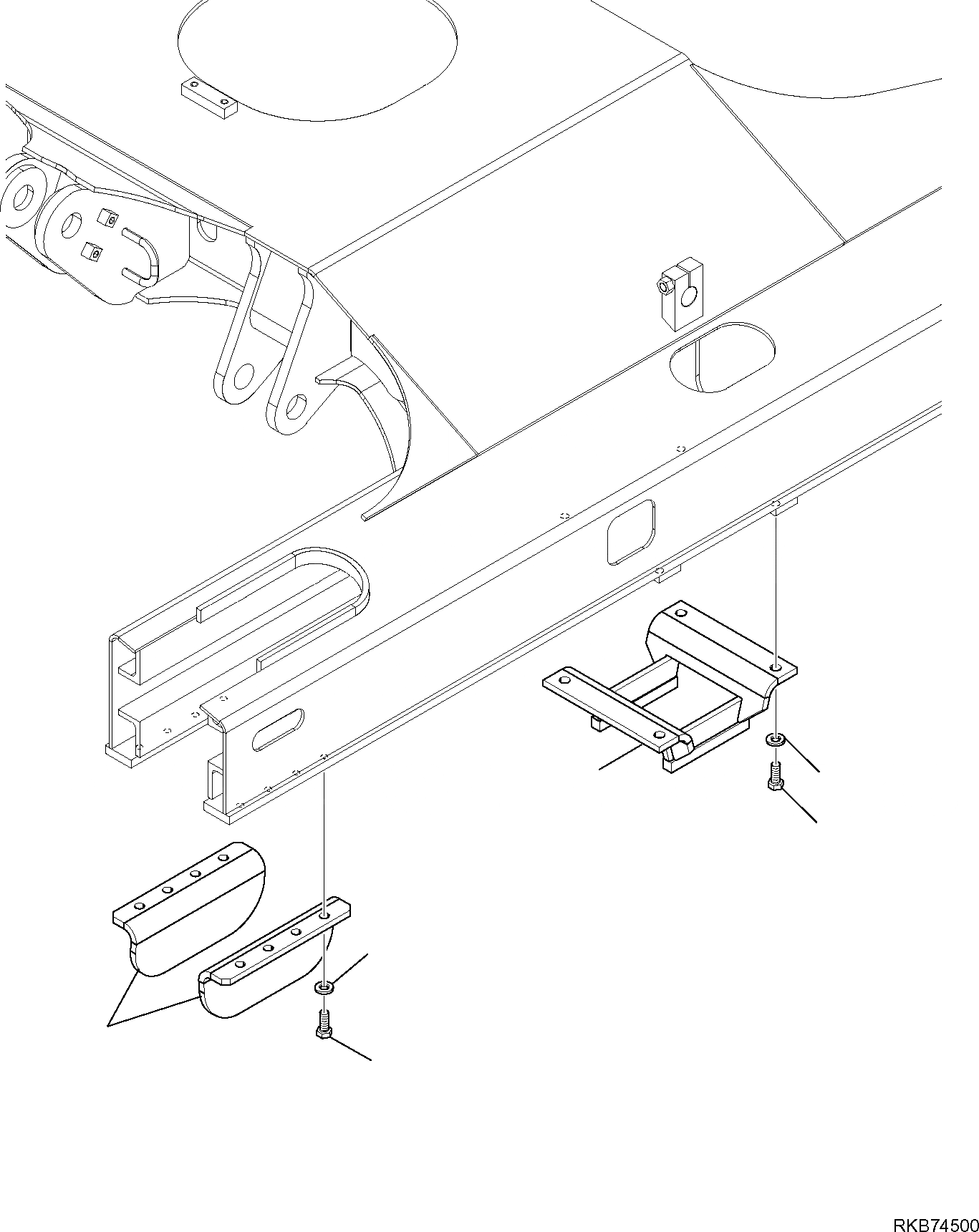 RKB74500