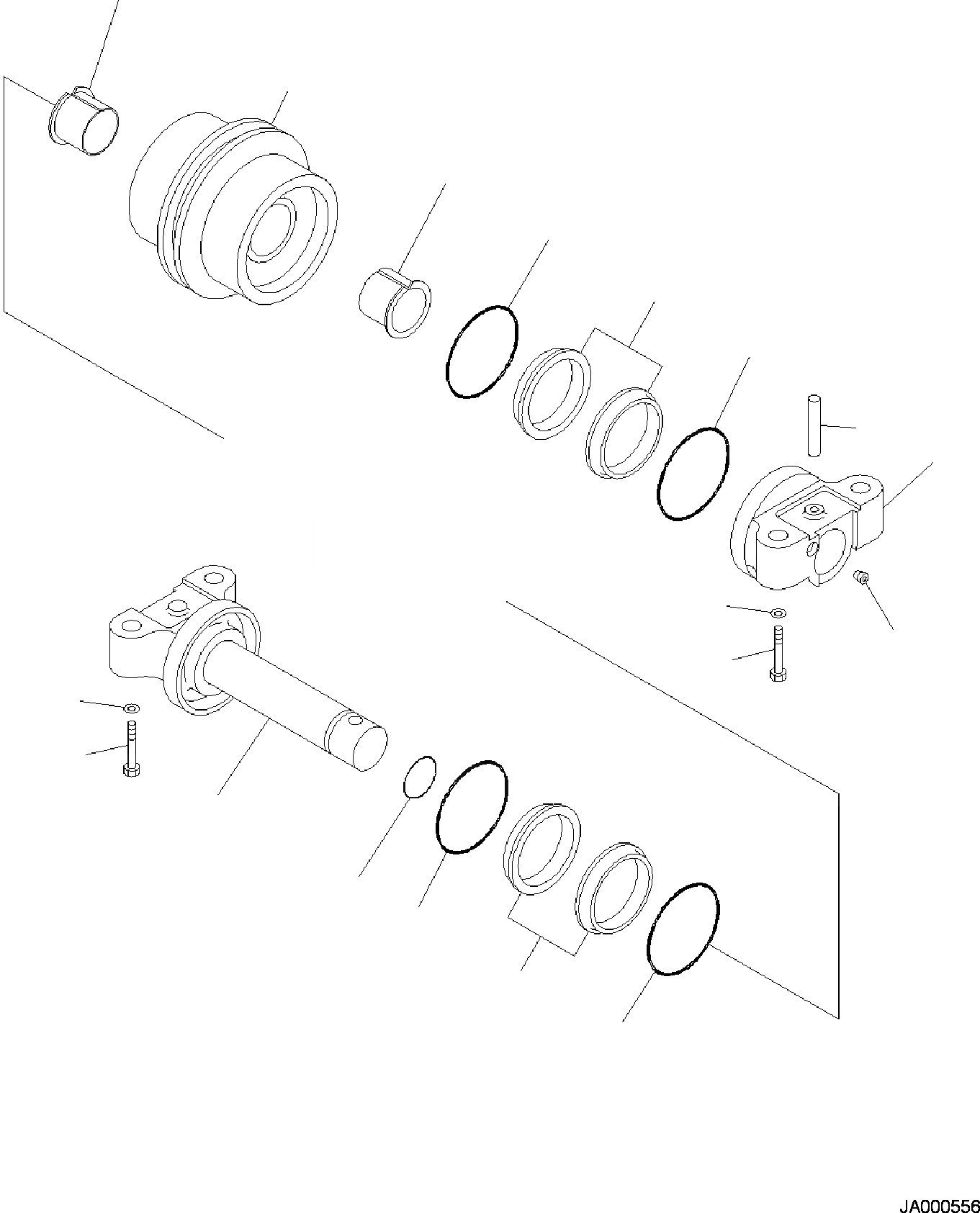 JA000556