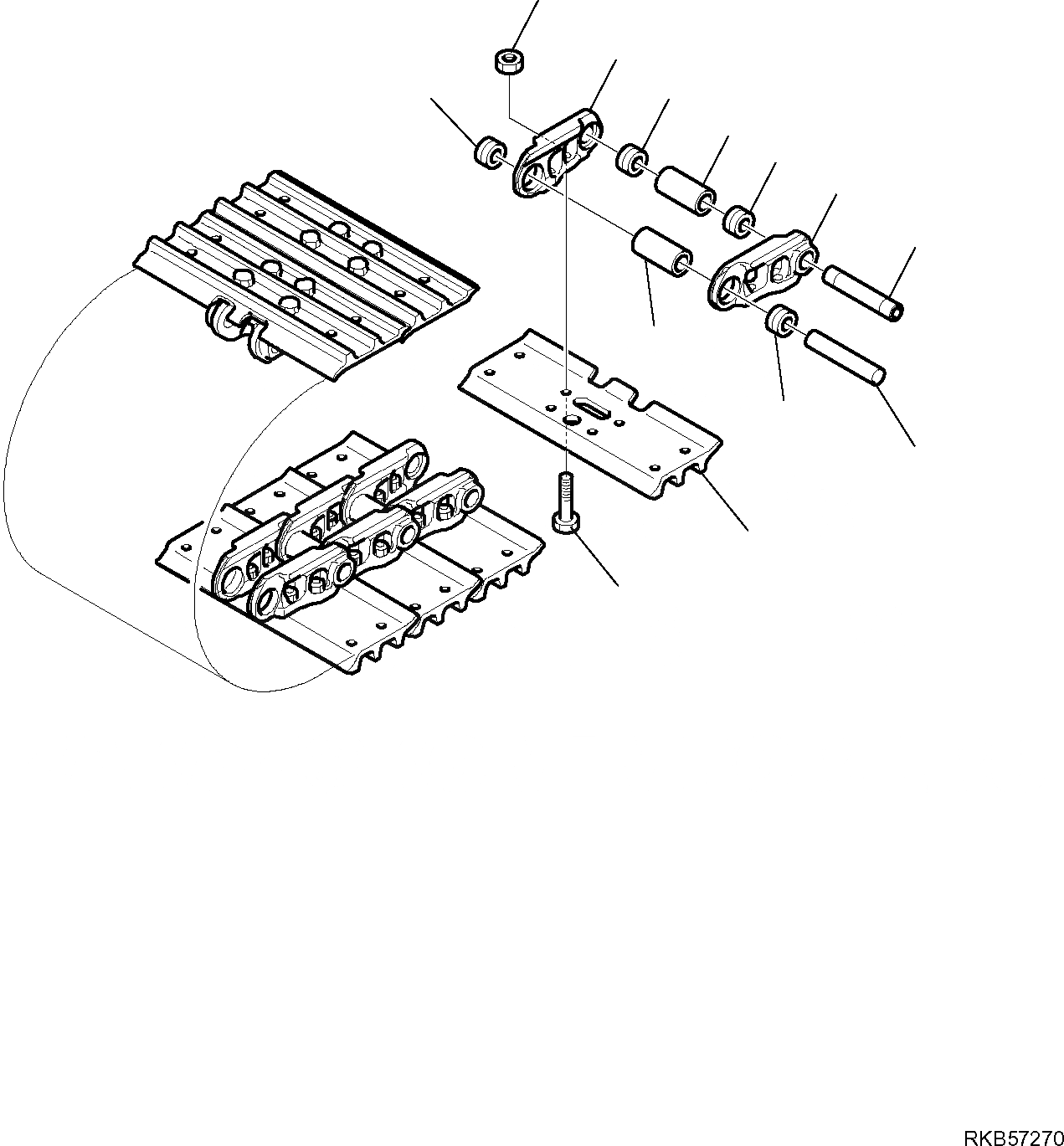 RKB57270