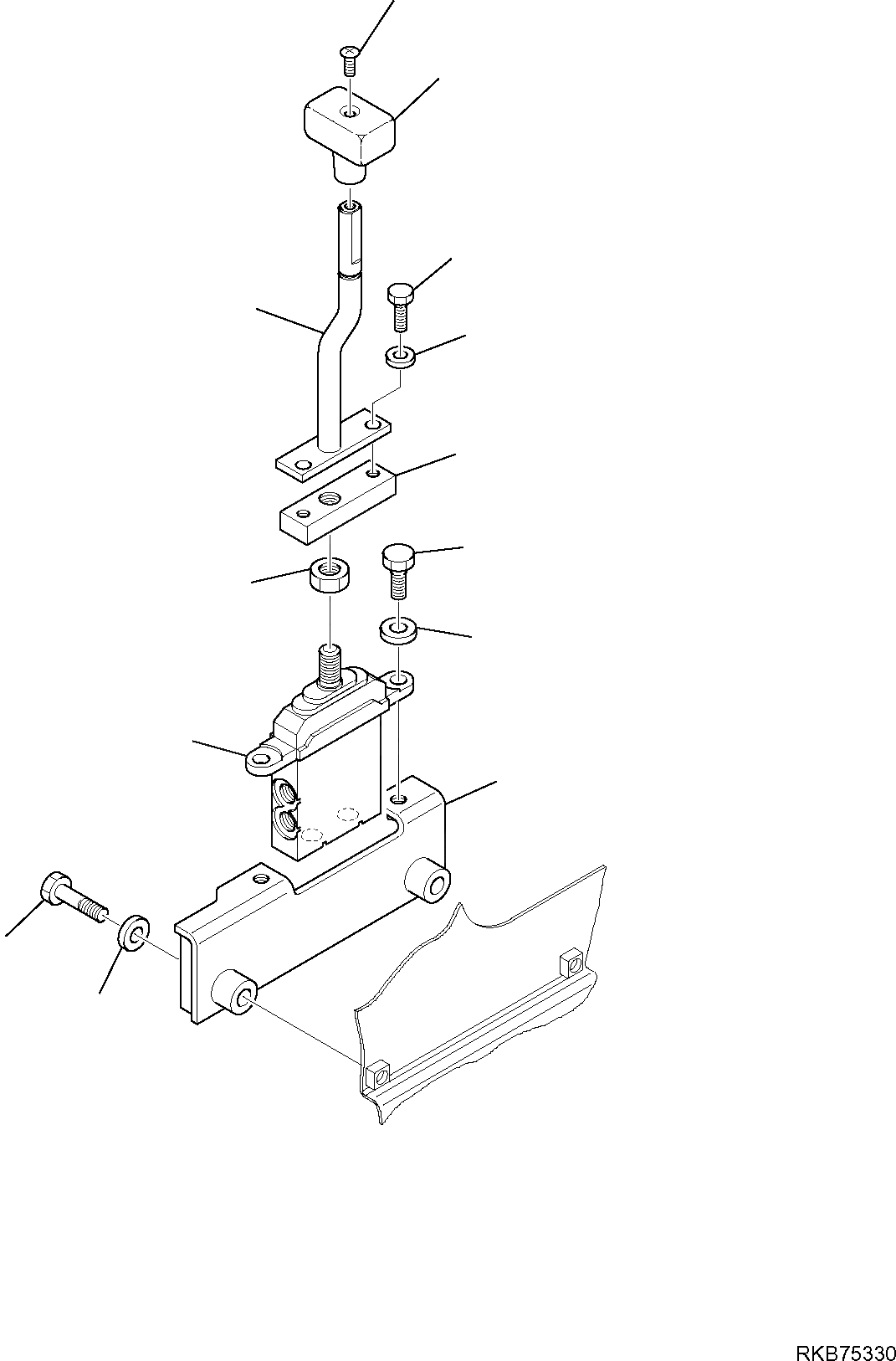 RKB75330