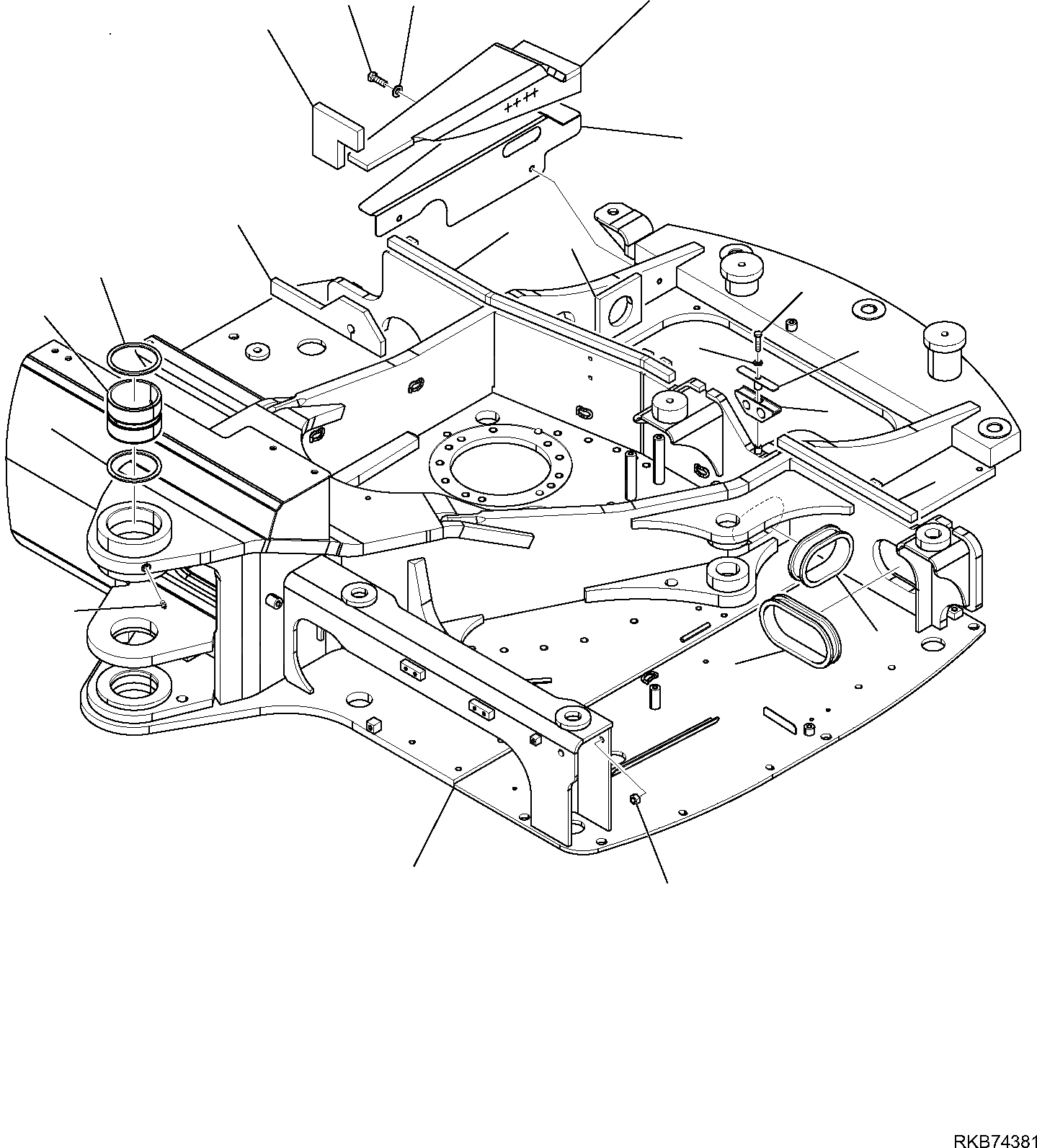 RKB74381