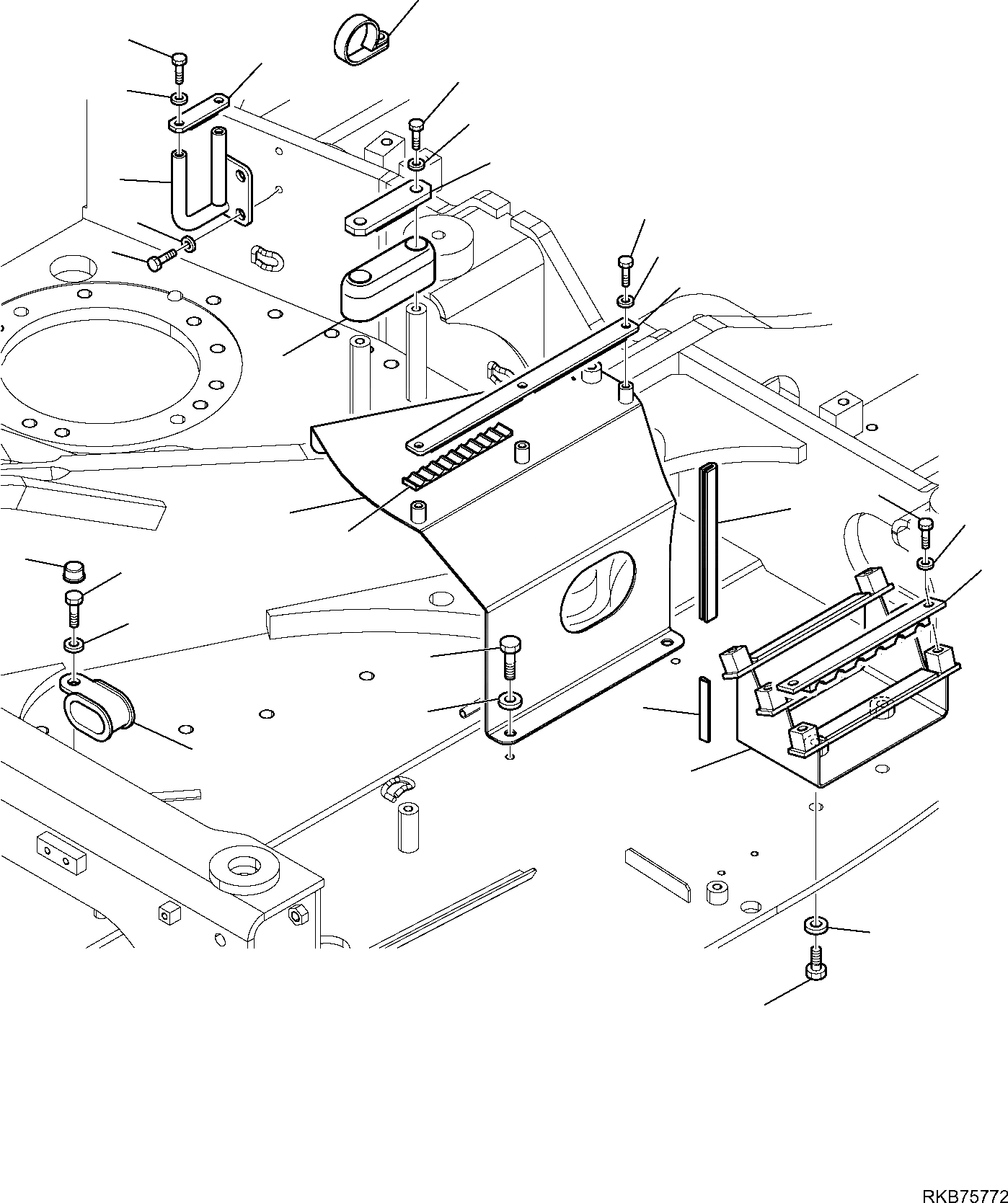 RKB75772