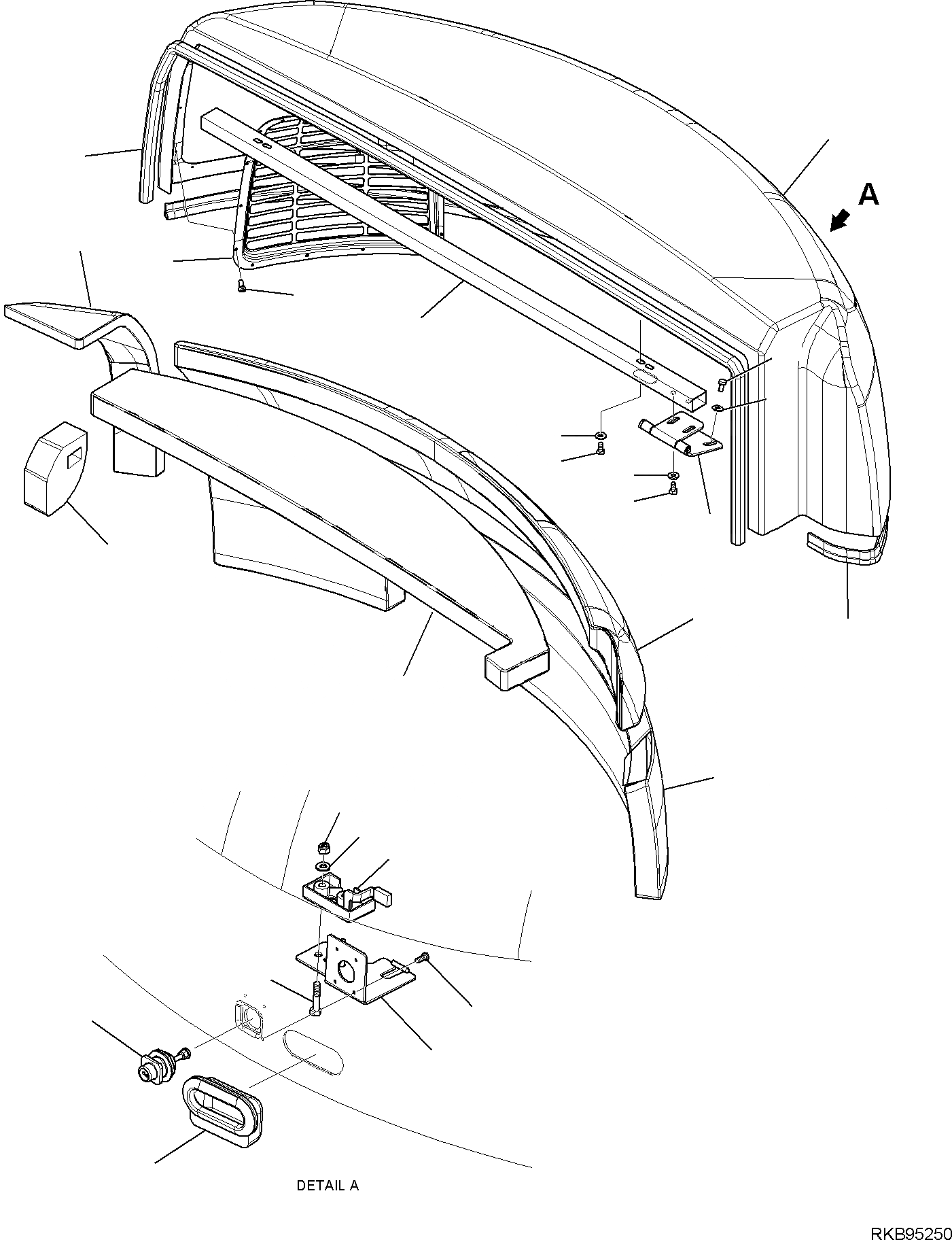 A

DETAIL A

RKB95250