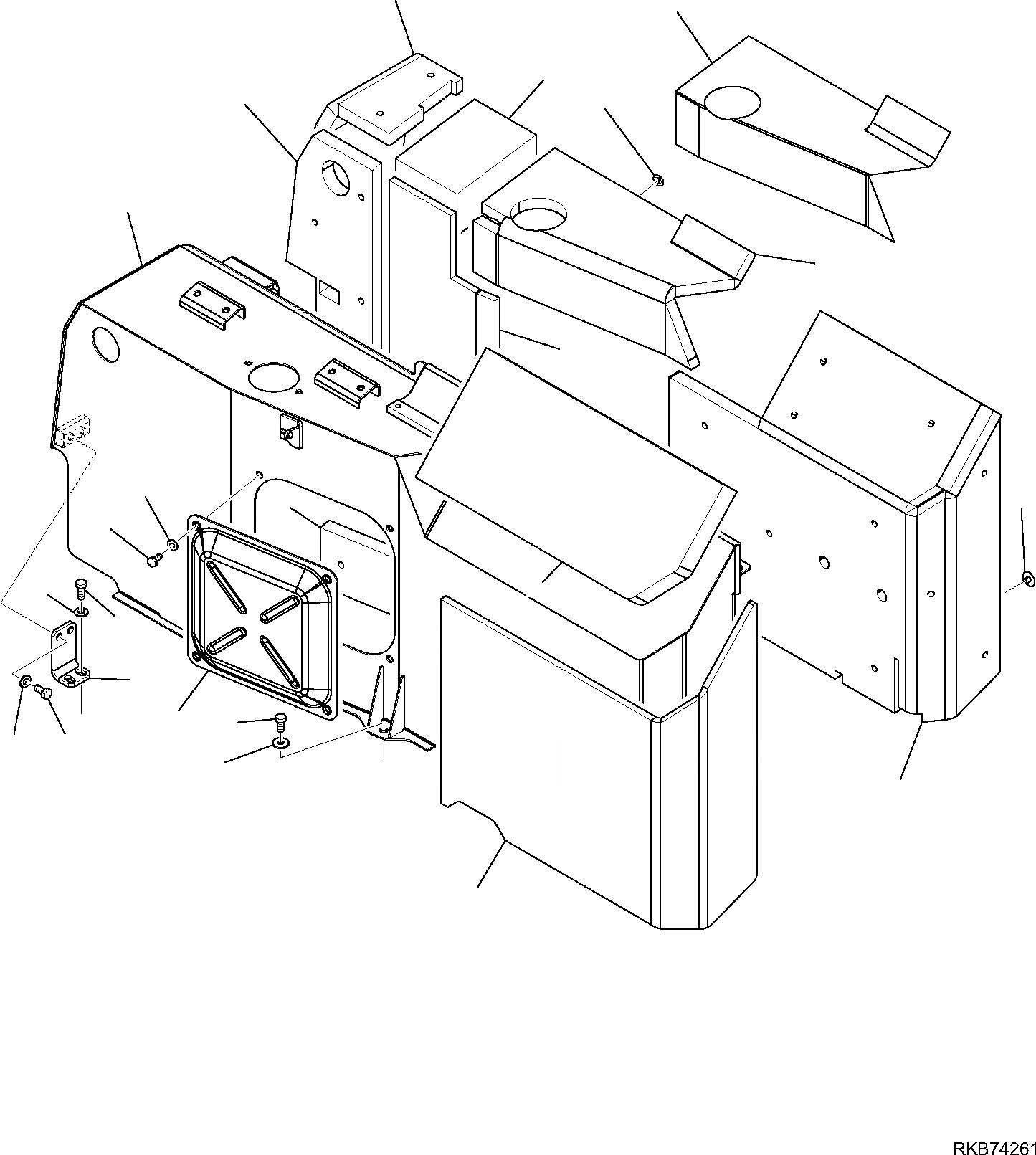 RKB74261