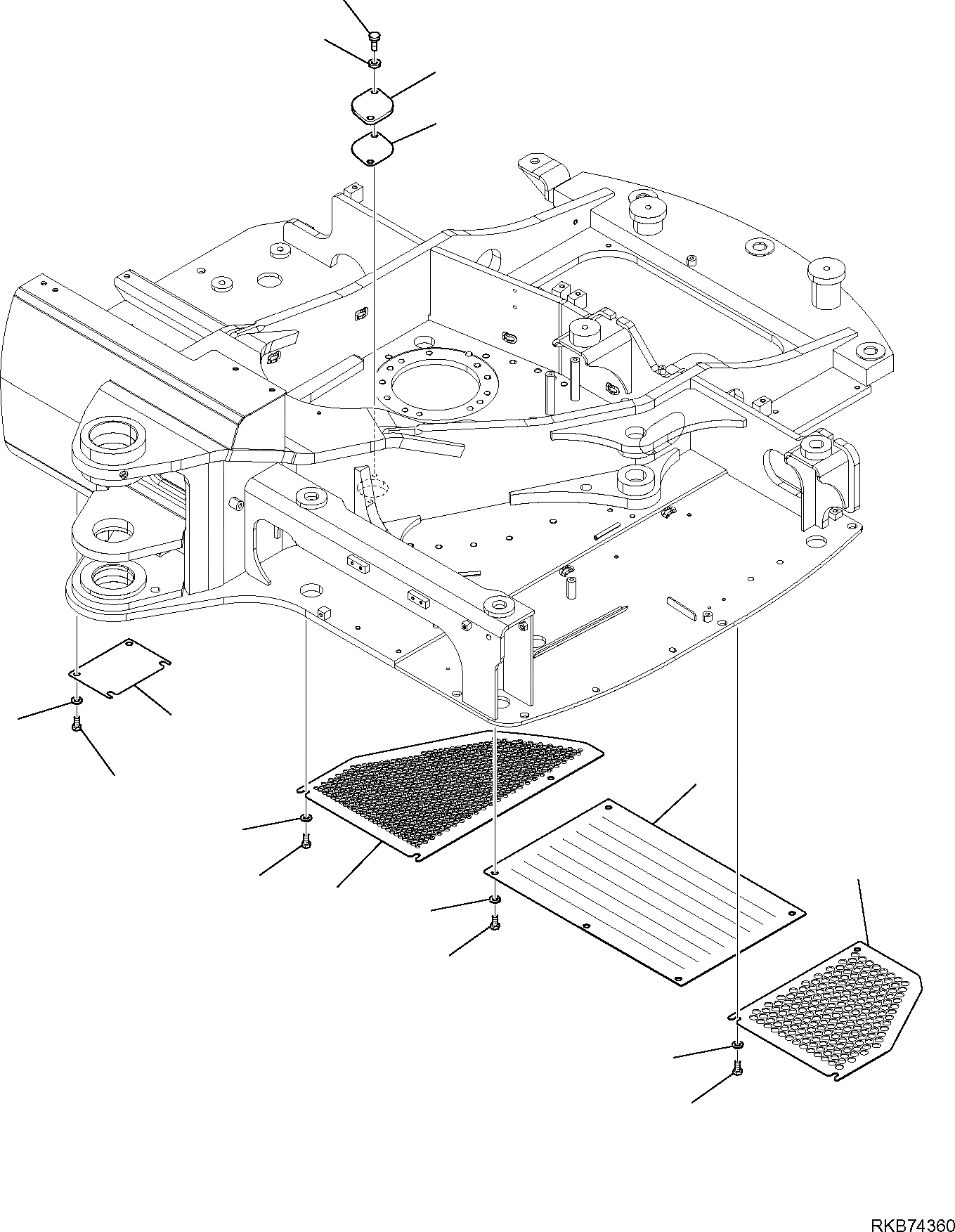 RKB74360